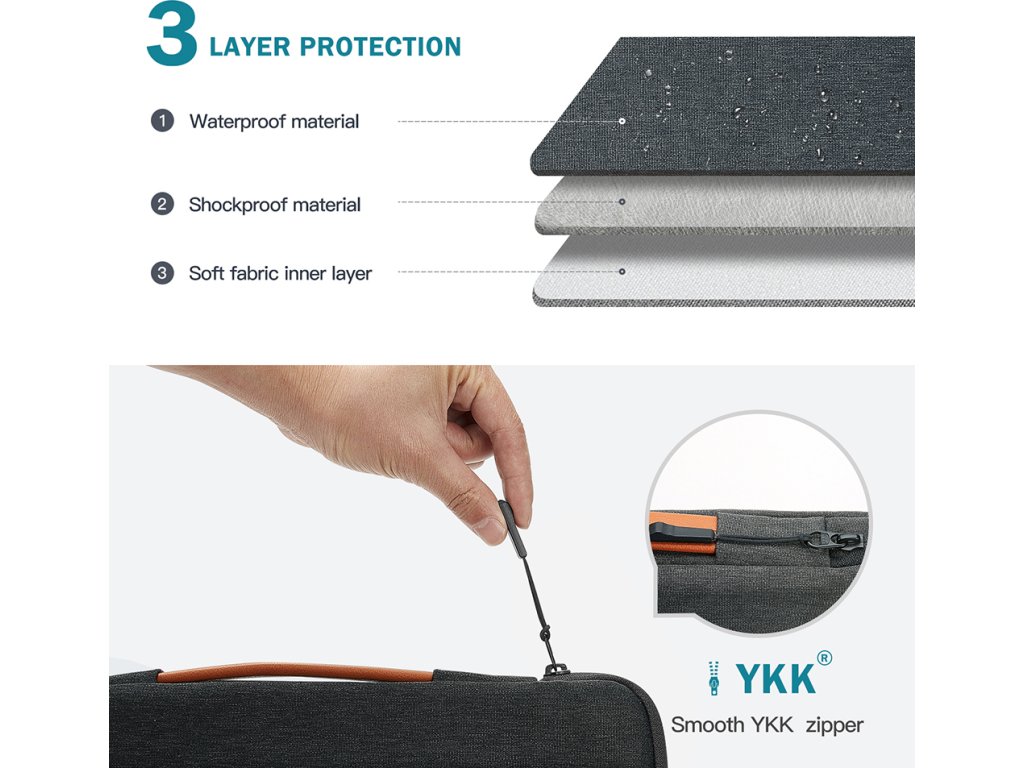 3 LAYER PROTECTION

1 Waterproof material

2 Shockproof material

3 Soft fabric inner layer

YKK®

Smooth YKK zipper