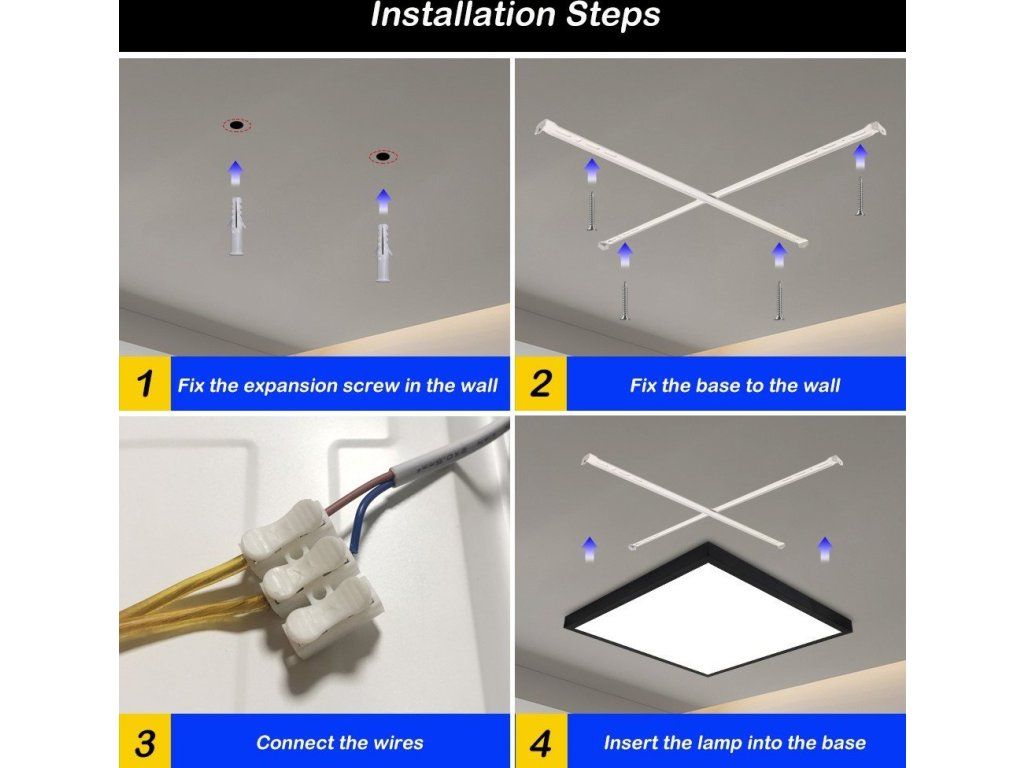 Installation Steps

1 Fix the expansion screw in the wall

2 Fix the base to the wall

3 Connect the wires

4 Insert the lamp into the base