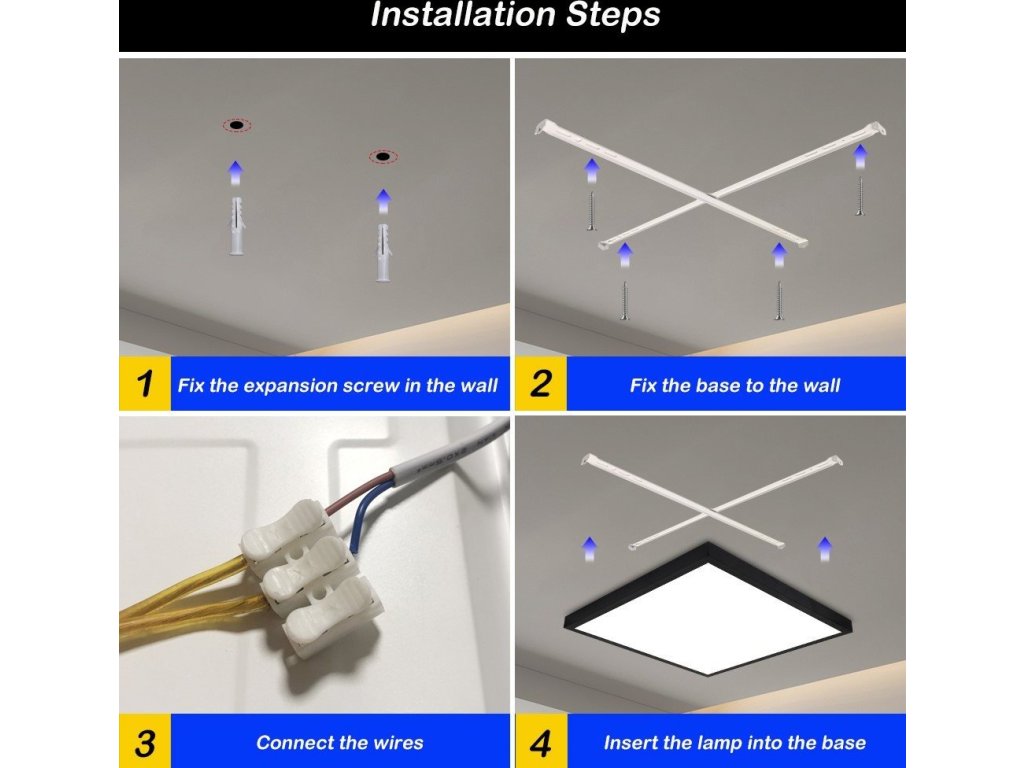 Installation Steps

1 Fix the expansion screw in the wall

2 Fix the base to the wall

3 Connect the wires

4 Insert the lamp into the base