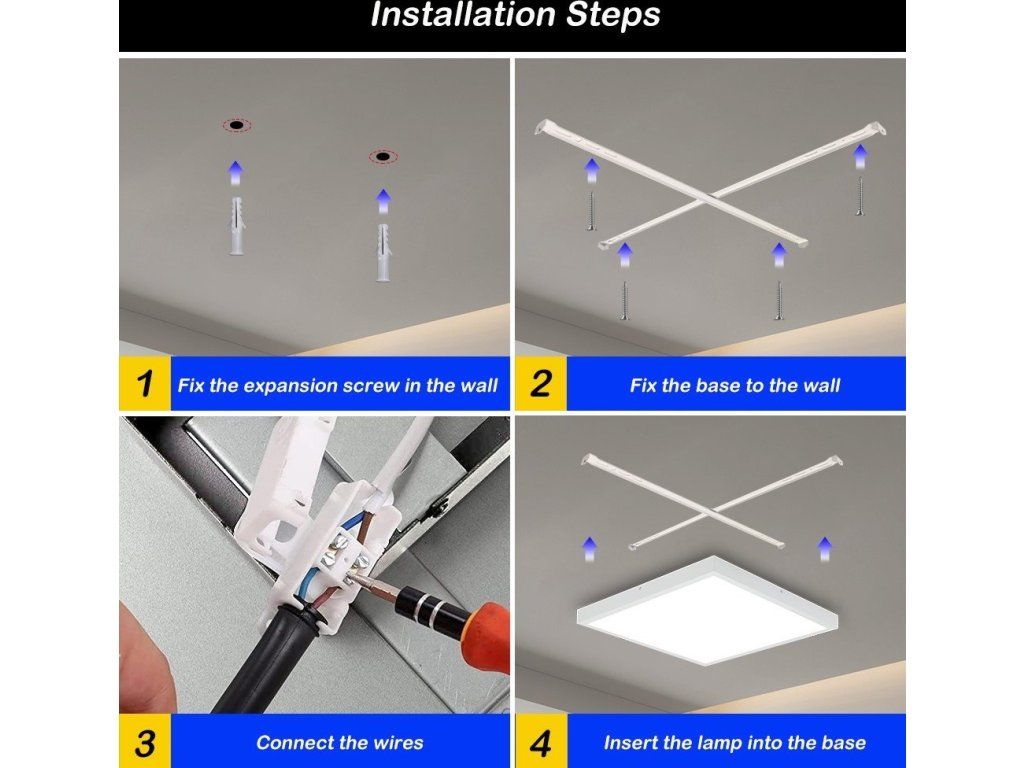 Installation Steps

1 Fix the expansion screw in the wall

2 Fix the base to the wall

3 Connect the wires

4 Insert the lamp into the base