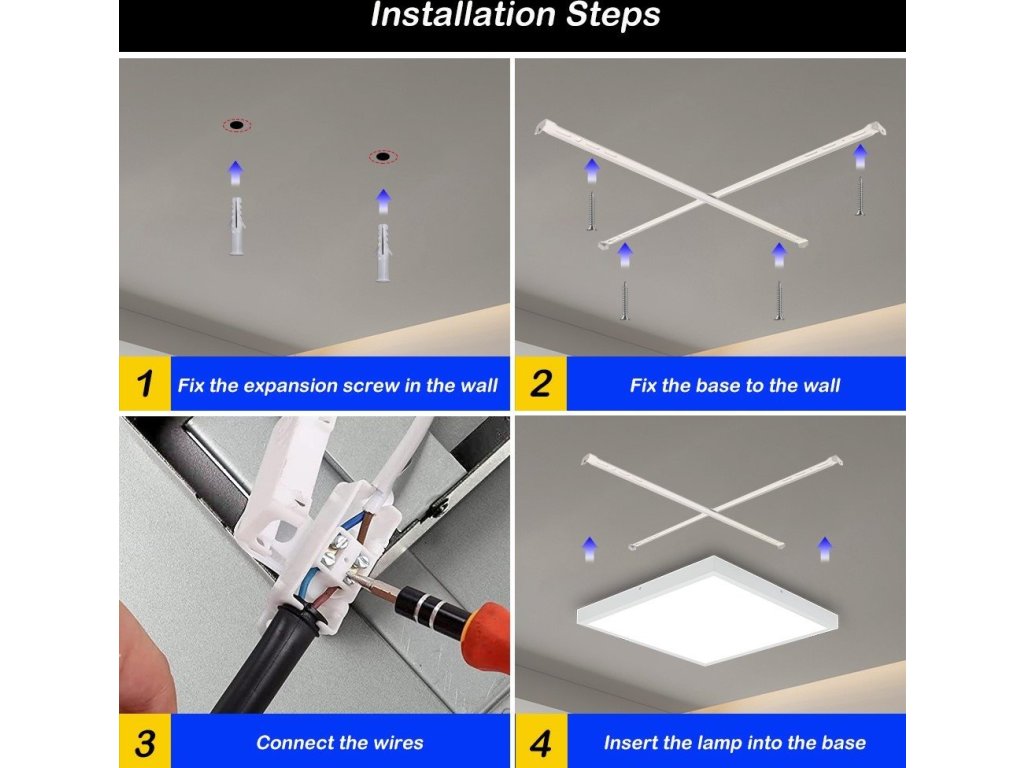 Installation Steps

1 Fix the expansion screw in the wall

2 Fix the base to the wall

3 Connect the wires

4 Insert the lamp into the base