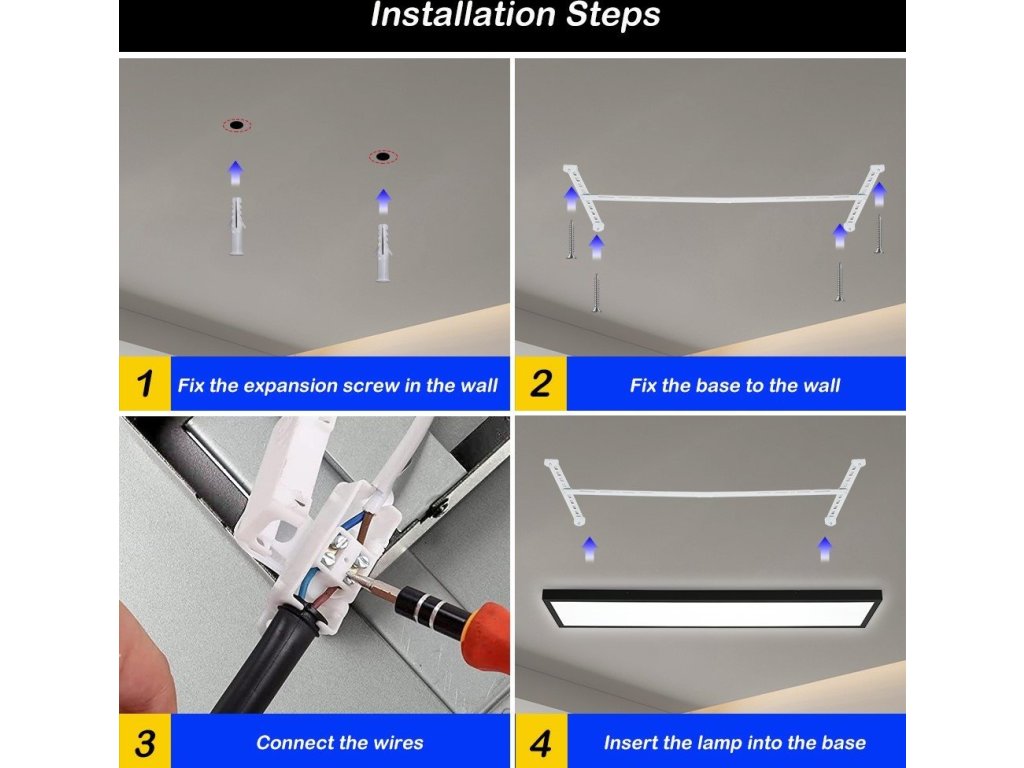 Installation Steps

1 Fix the expansion screw in the wall

2 Fix the base to the wall

3 Connect the wires

4 Insert the lamp into the base