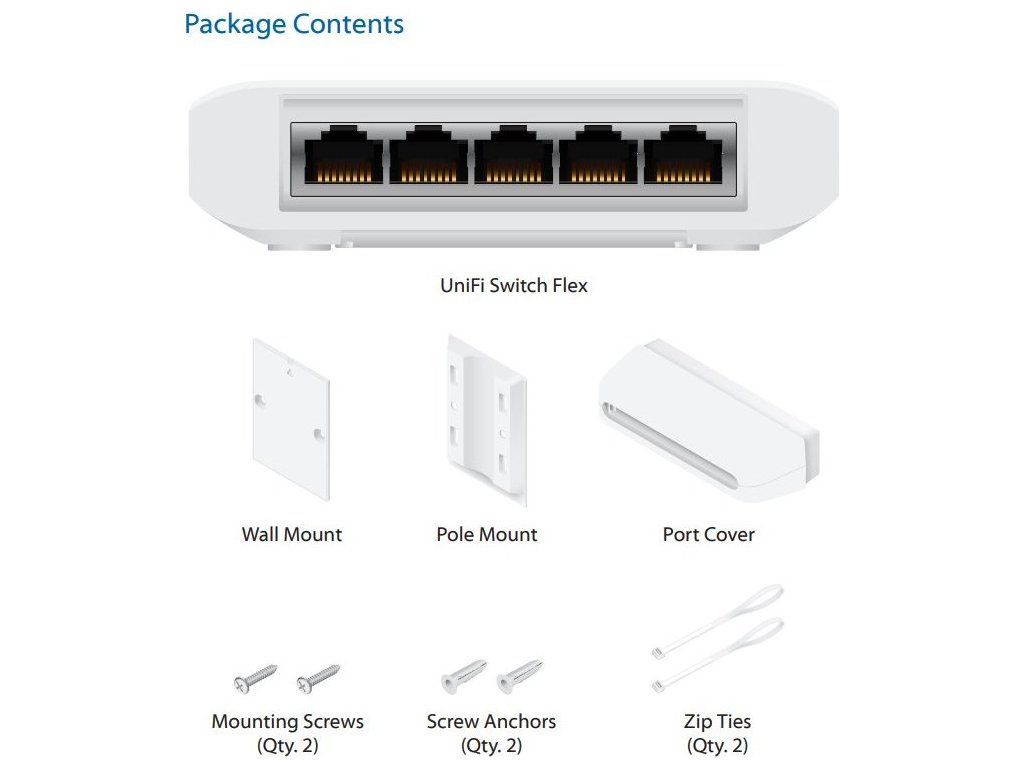 Package Contents

UniFi Switch Flex

Wall Mount

Pole Mount

Port Cover

Mounting Screws (Qty. 2)

Screw Anchors (Qty. 2)

Zip Ties (Qty. 2)