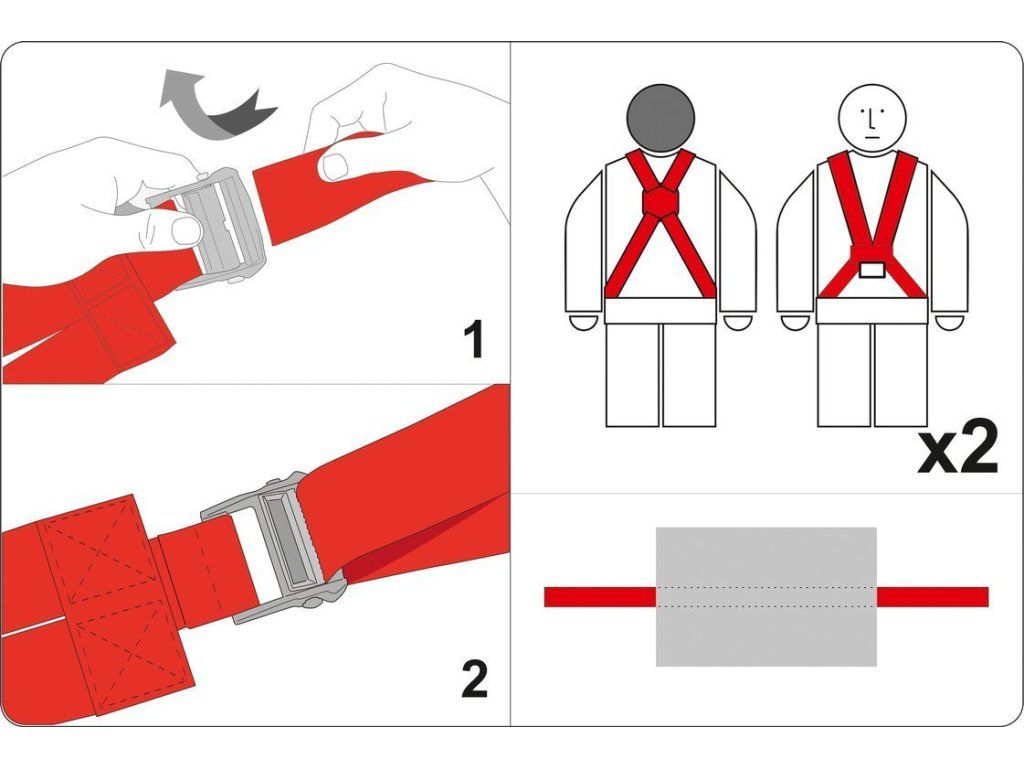 1

2

x2