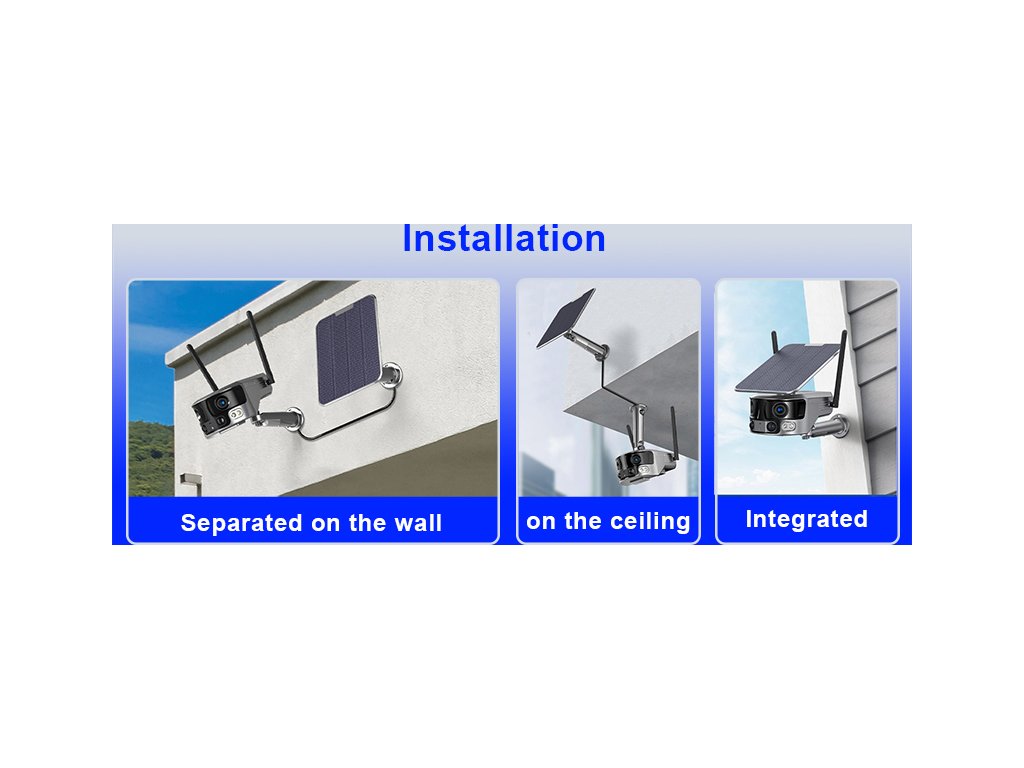 Installation

Separated on the wall

on the ceiling

Integrated