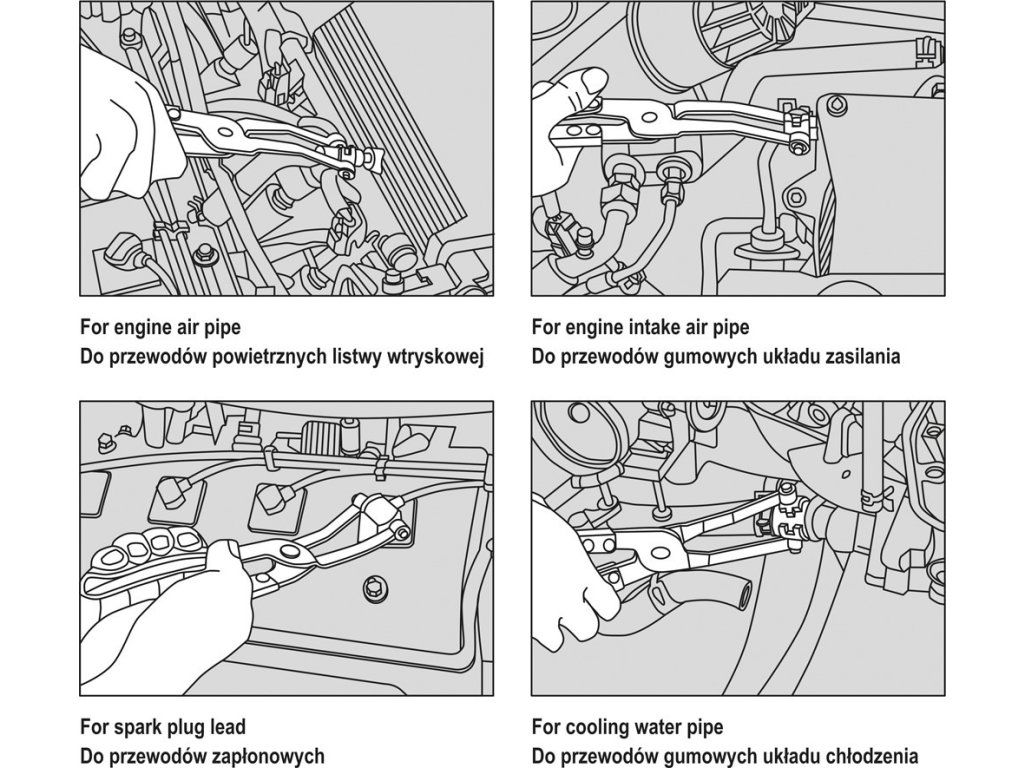 For engine air pipe
Do przewodów powietrznych listwy wtryskowej

For engine intake air pipe
Do przewodów gumowych układu zasilania

For spark plug lead
Do przewodów zapłonowych

For cooling water pipe
Do przewodów gumowych układu chłodzenia