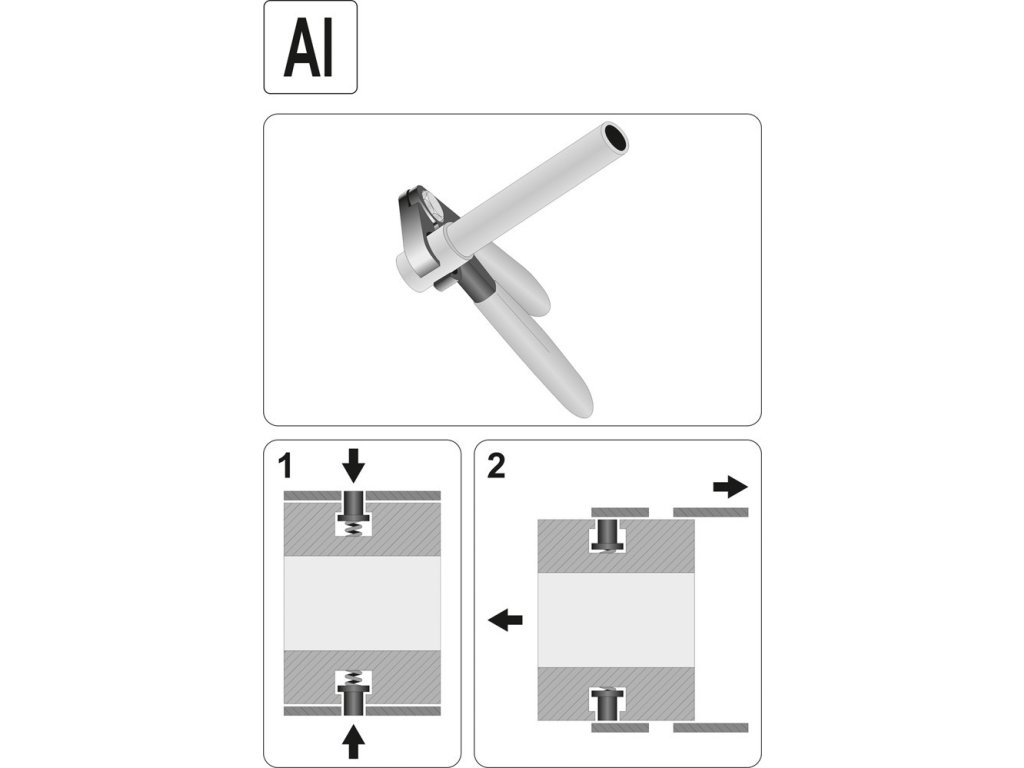 Al

1

2