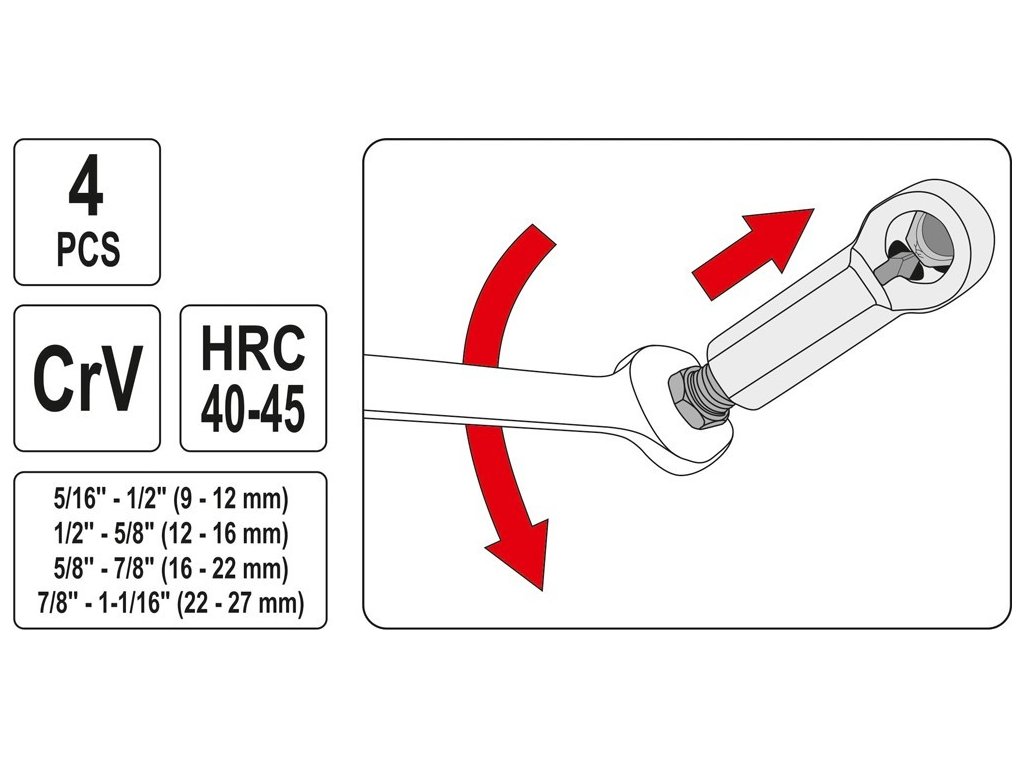 4
PCS

CrV

HRC
40-45

5/16" - 1/2" (9 - 12 mm)
1/2" - 5/8" (12 - 16 mm)
5/8" - 7/8" (16 - 22 mm)
7/8" - 1-1/16" (22 - 27 mm)