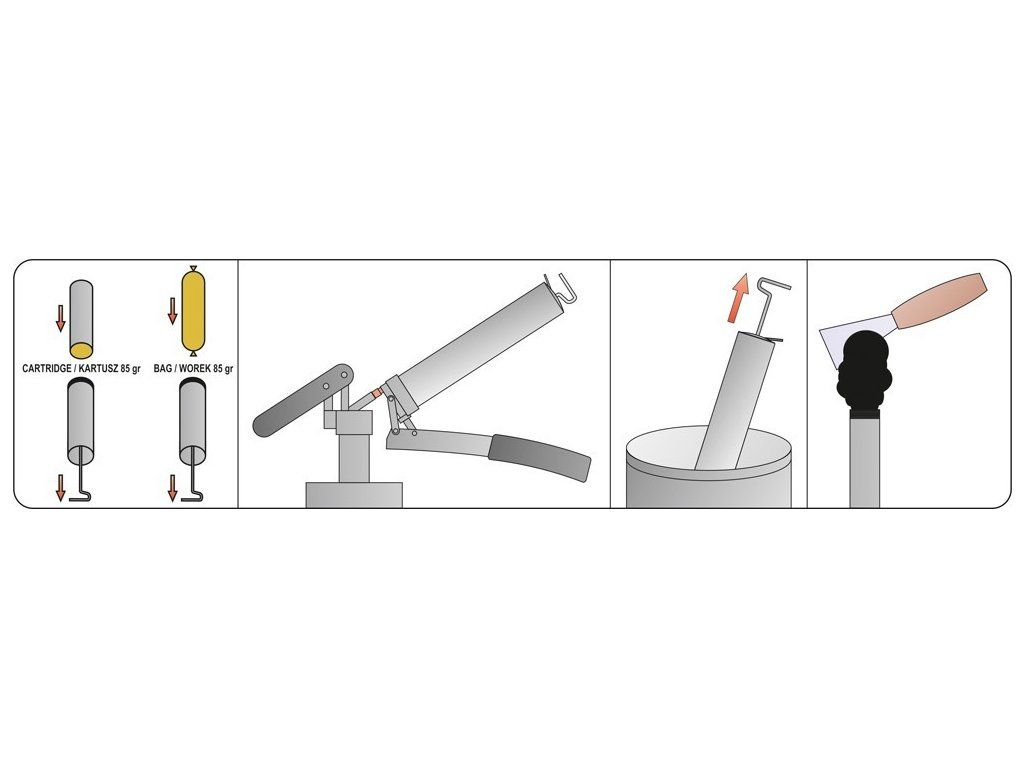 CARTRIDGE / KARTUSZ 85 gr
BAG / WOREK 85 gr