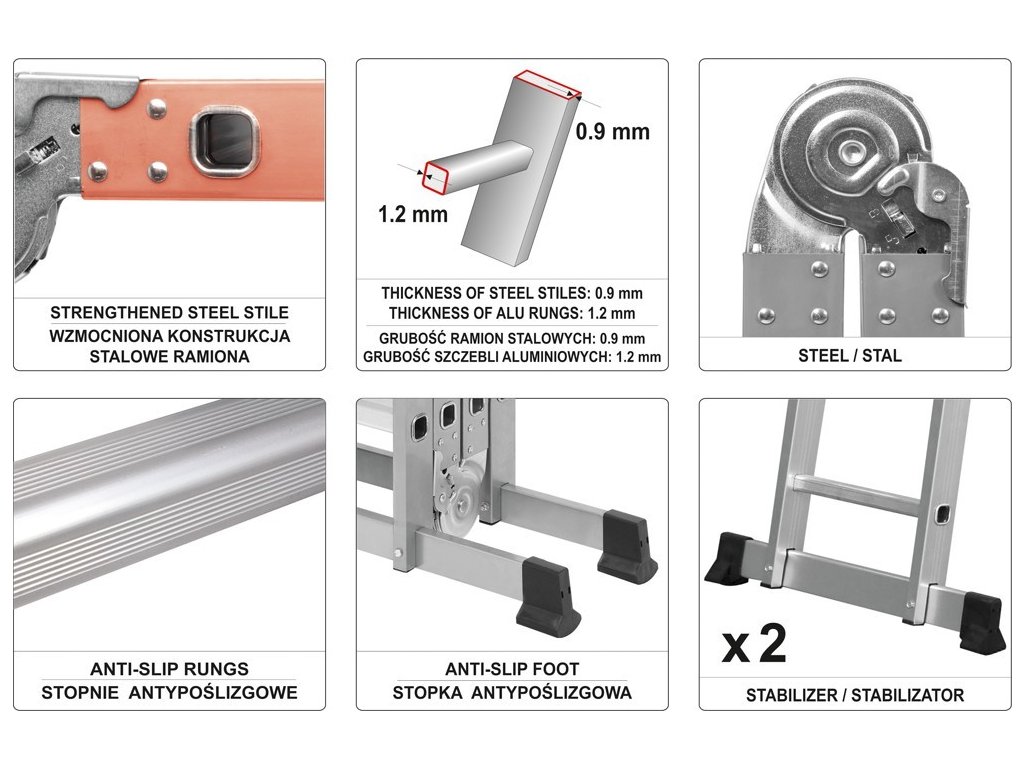 STRENGTHENED STEEL STILE
WZMOCNIONA KONSTRUKCJA STALOWE RAMIONA

0.9 mm
1.2 mm

THICKNESS OF STEEL STILES: 0.9 mm
THICKNESS OF ALU RUNGS: 1.2 mm
GRUBOŚĆ RAMION STALOWYCH: 0.9 mm
GRUBOŚĆ SZCZEBLI ALUMINIOWYCH: 1.2 mm

STEEL / STAL

ANTI-SLIP RUNGS
STOPNIE ANTYPOŚLIZGOWE

ANTI-SLIP FOOT
STOPKA ANTYPOŚLIZGOWA

x 2

STABILIZER / STABILIZATOR