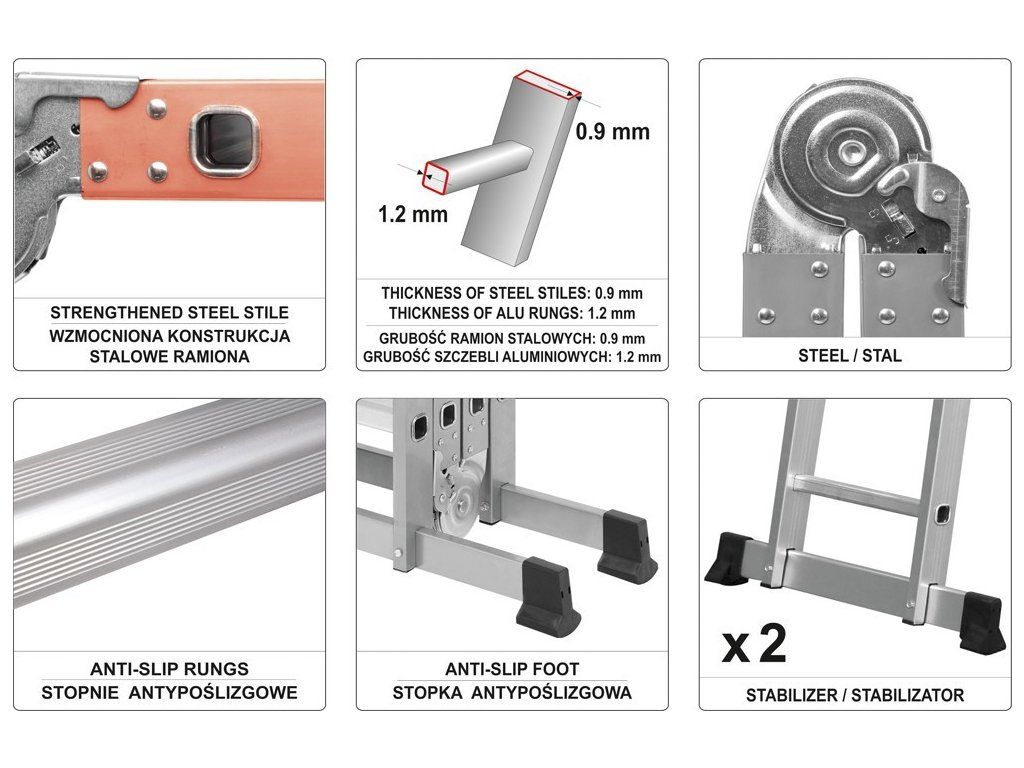 STRENGTHENED STEEL STILE
WZMOCNIONA KONSTRUKCJA STALOWE RAMIONA

0.9 mm
1.2 mm

THICKNESS OF STEEL STILES: 0.9 mm
THICKNESS OF ALU RUNGS: 1.2 mm
GRUBOŚĆ RAMION STALOWYCH: 0.9 mm
GRUBOŚĆ SZCZEBLI ALUMINIOWYCH: 1.2 mm

STEEL / STAL

ANTI-SLIP RUNGS
STOPNIE ANTYPOŚLIZGOWE

ANTI-SLIP FOOT
STOPKA ANTYPOŚLIZGOWA

x 2

STABILIZER / STABILIZATOR