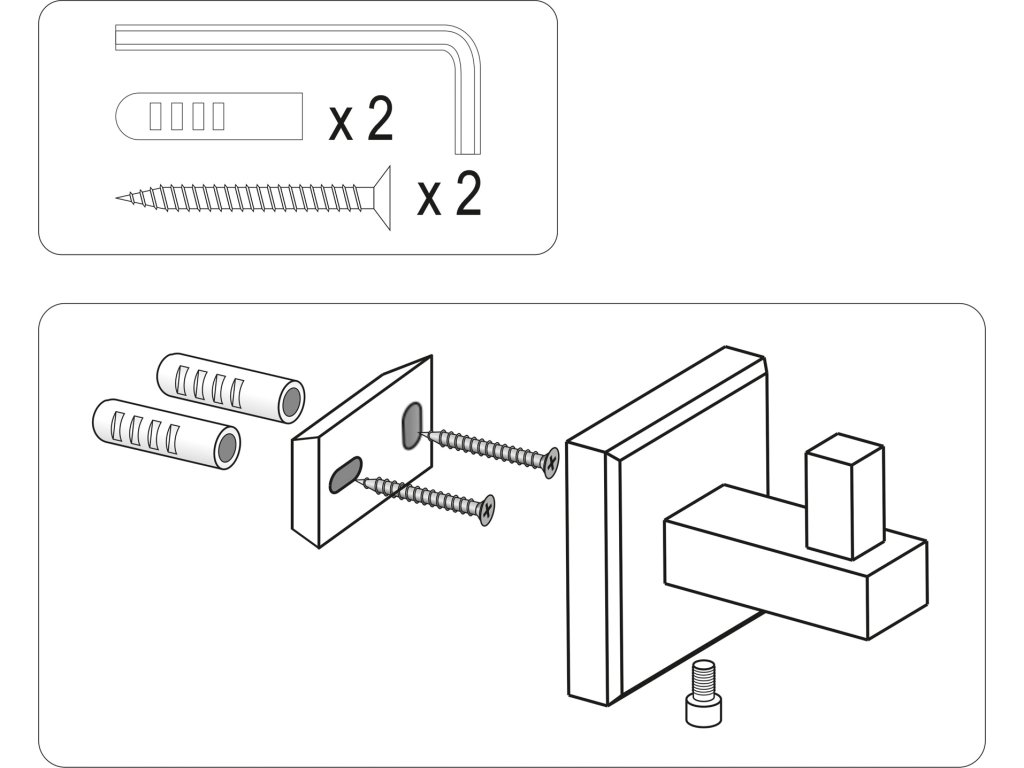 x 2

x 2