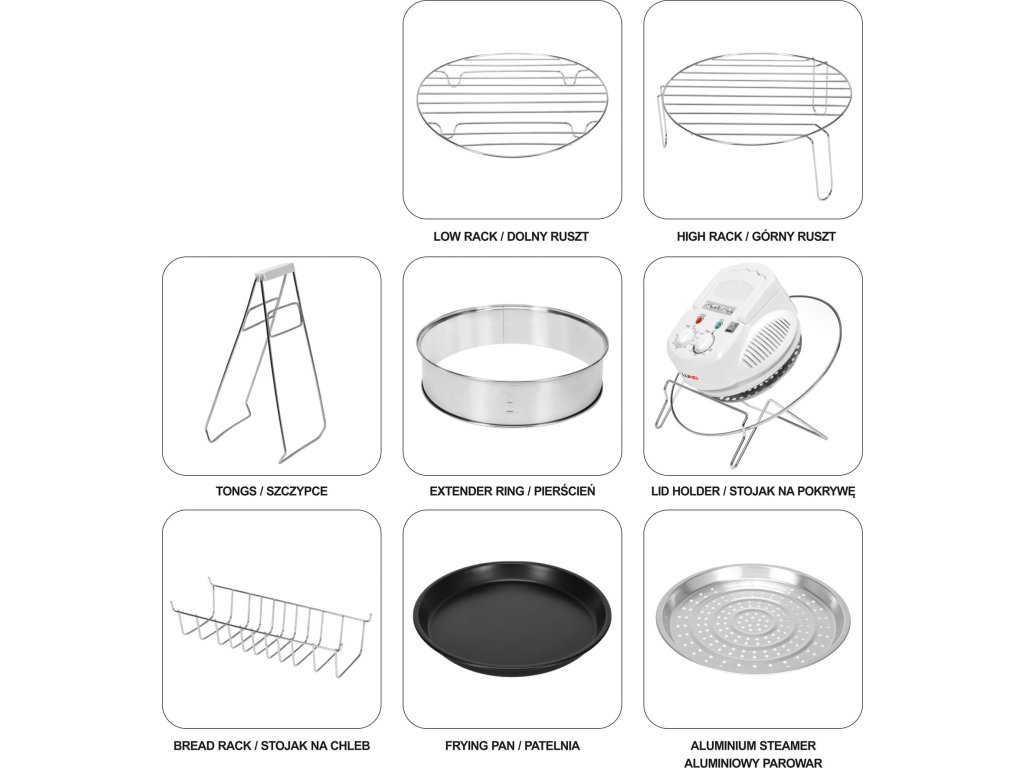 LOW RACK / DOLNY RUSZT

HIGH RACK / GÓRNY RUSZT

TONGS / SZCZYPCE

EXTENDER RING / PIERŚCIEŃ

LID HOLDER / STOJAK NA POKRYWĘ

BREAD RACK / STOJAK NA CHLEB

FRYING PAN / PATELNIA

ALUMINIUM STEAMER
ALUMINIOWY PAROWAR