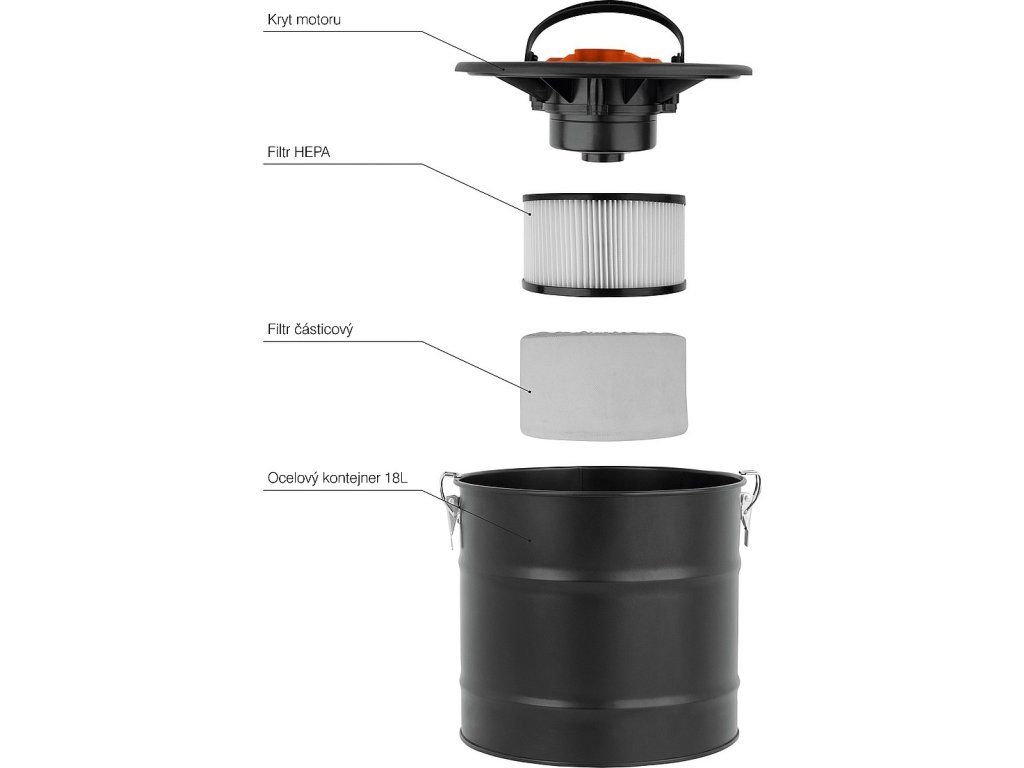 Kryt motoru

Filtr HEPA

Filtr částicový

Ocelový kontejner 18L