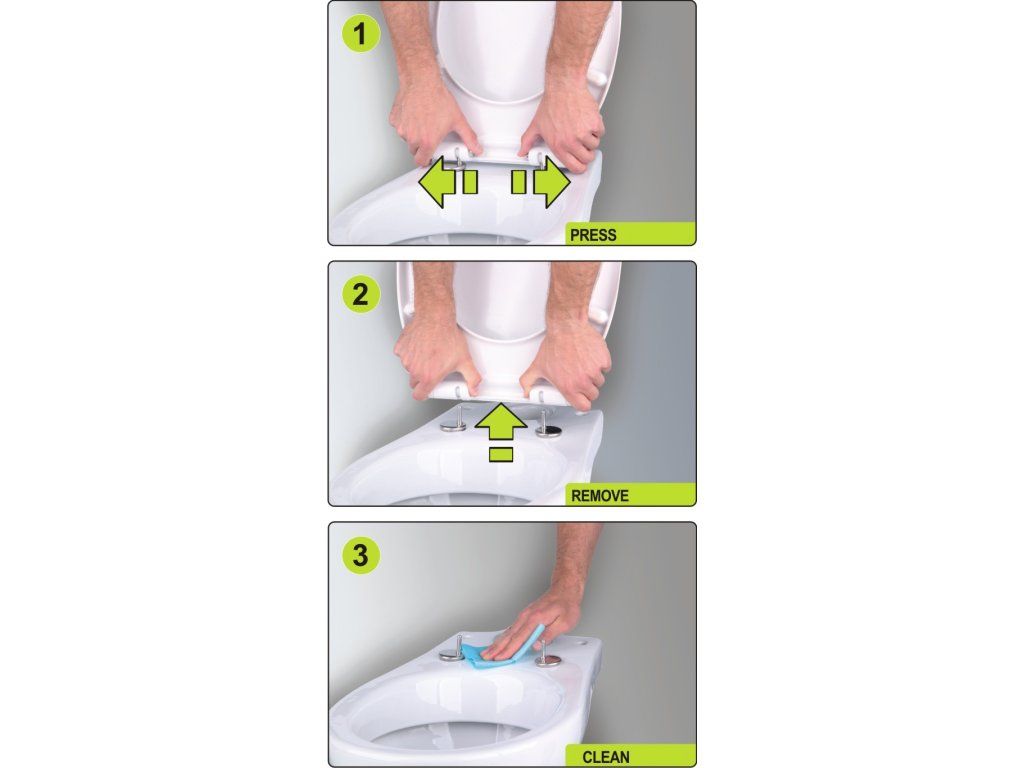 1

PRESS

2

REMOVE

3

CLEAN