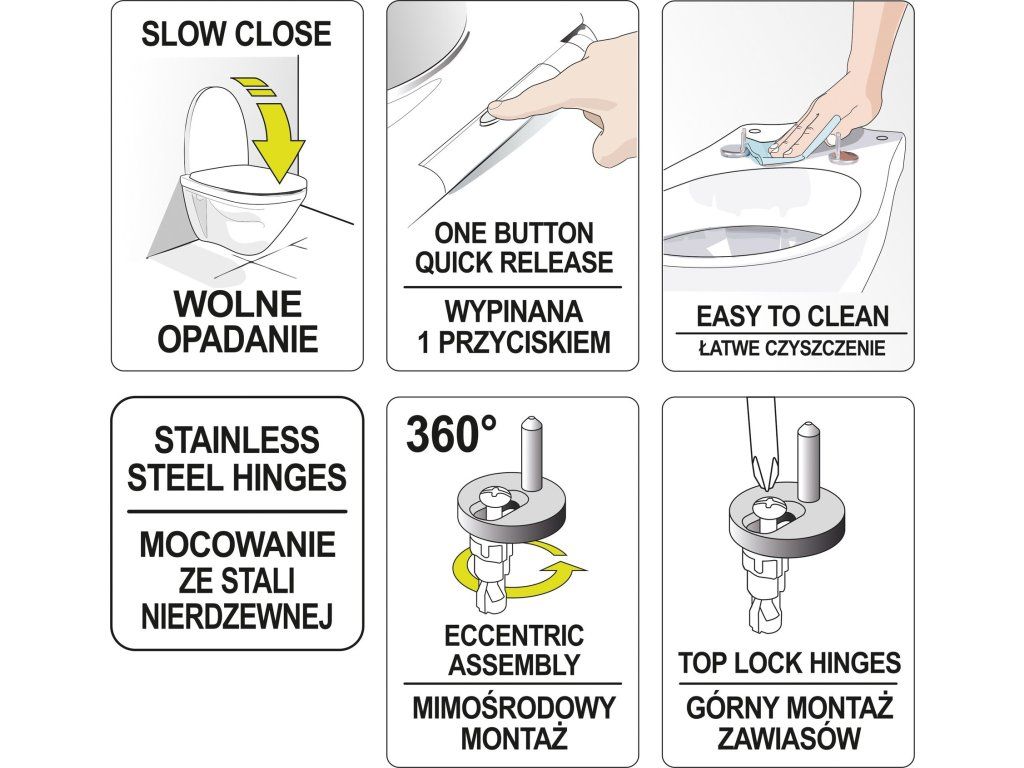 SLOW CLOSE

WOLNE OPADANIE

ONE BUTTON QUICK RELEASE

WYPINANA 1 PRZYCISKIEM

EASY TO CLEAN

ŁATWE CZYSZCZENIE

STAINLESS STEEL HINGES

MOCOWANIE ZE STALI NIERDZEWNEJ

360°

ECCENTRIC ASSEMBLY

MIMOŚRODOWY MONTAŻ

TOP LOCK HINGES

GÓRNY MONTAŻ ZAWIASÓW