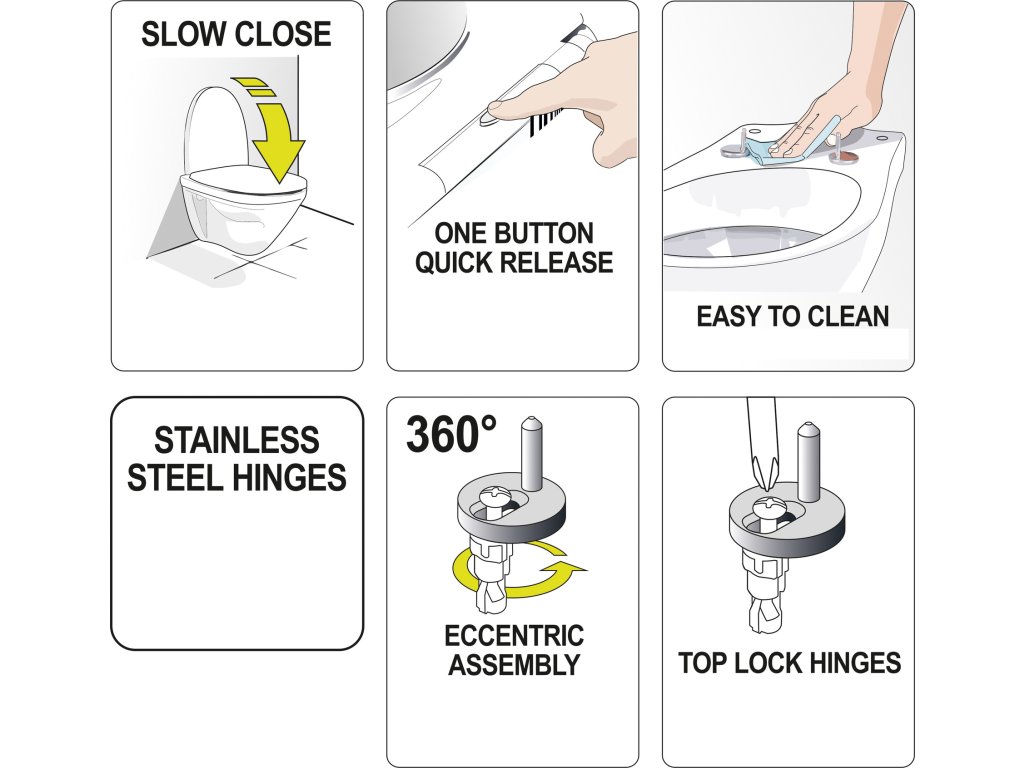 SLOW CLOSE

ONE BUTTON QUICK RELEASE

EASY TO CLEAN

STAINLESS STEEL HINGES

360°

ECCENTRIC ASSEMBLY

TOP LOCK HINGES