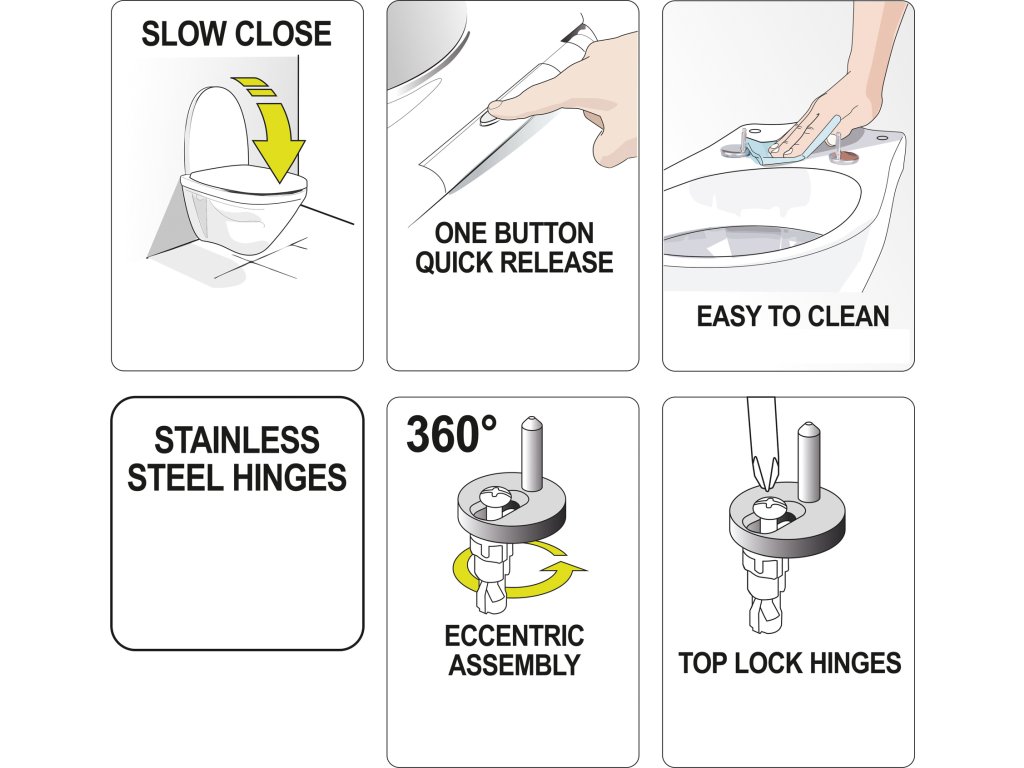 SLOW CLOSE

ONE BUTTON QUICK RELEASE

EASY TO CLEAN

STAINLESS STEEL HINGES

360°

ECCENTRIC ASSEMBLY

TOP LOCK HINGES