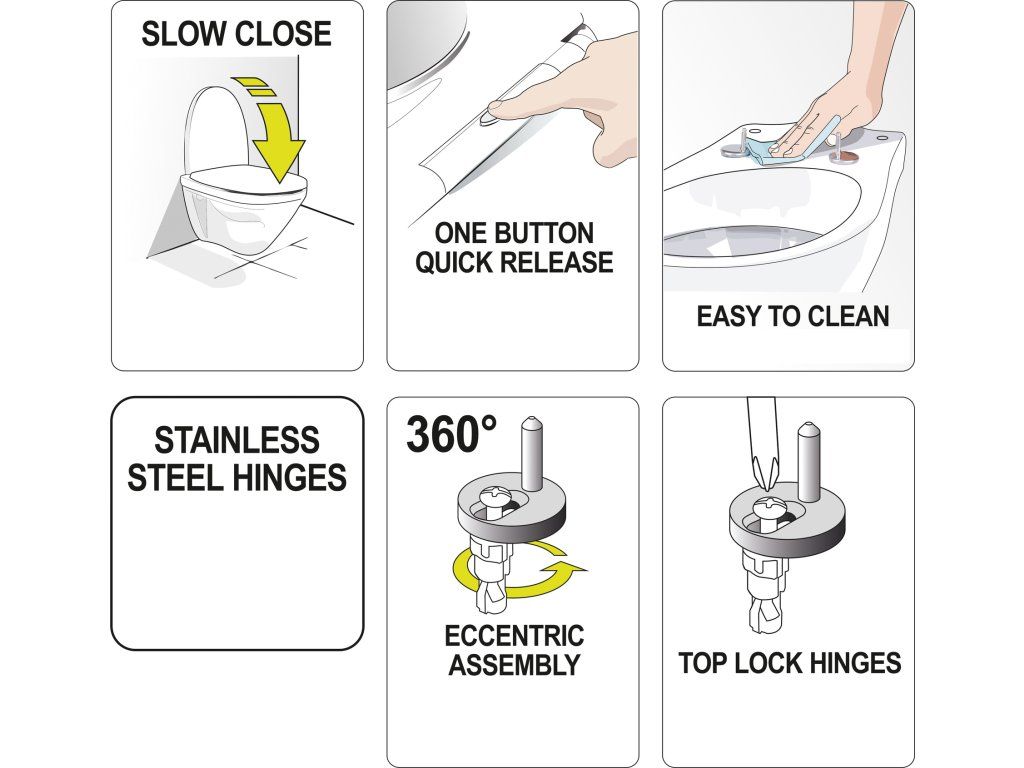 SLOW CLOSE

ONE BUTTON QUICK RELEASE

EASY TO CLEAN

STAINLESS STEEL HINGES

360°

ECCENTRIC ASSEMBLY

TOP LOCK HINGES