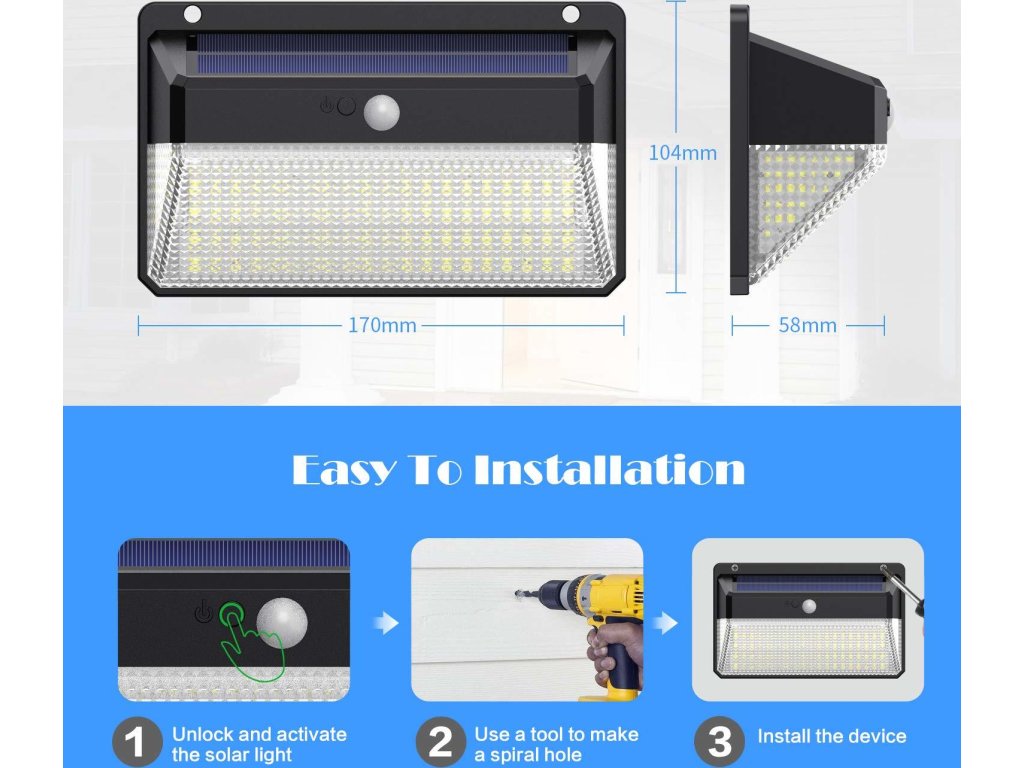 104mm

170mm

58mm

Easy To Installation

1 Unlock and activate the solar light

2 Use a tool to make a spiral hole

3 Install the device