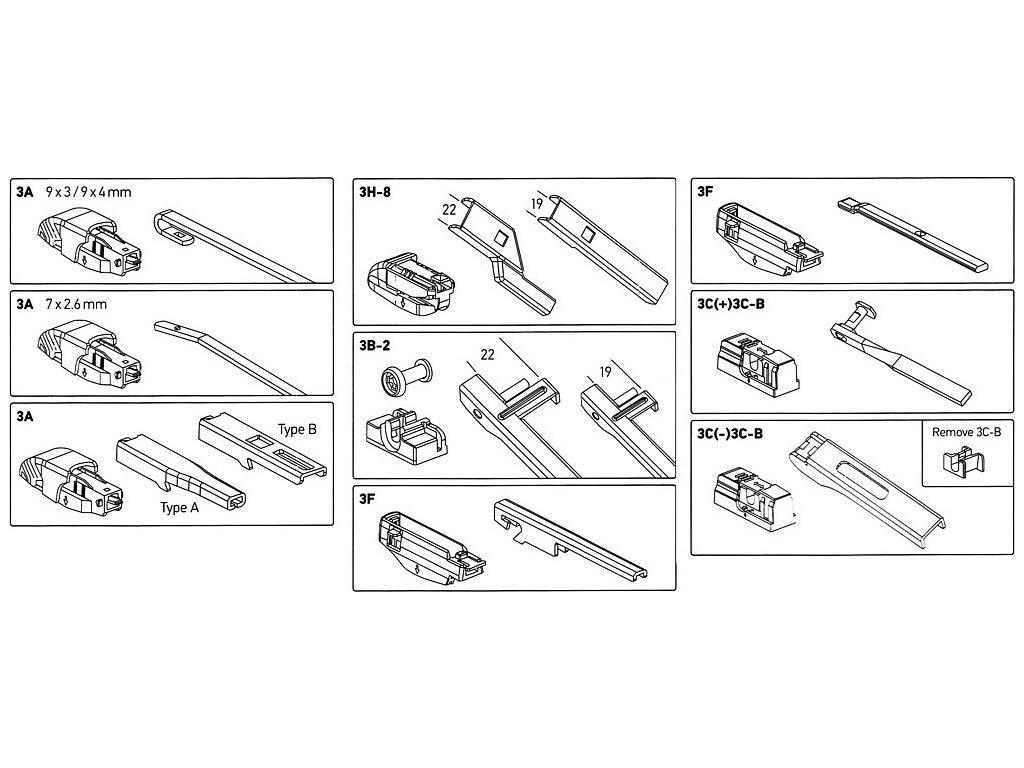 3A 9 x 3 / 9 x 4 mm

3A 7 x 2.6 mm

3A

Type B

Type A

3H-8

22

19

3B-2

22

19

3F

3F

3C(+)3C-B

3C(-)3C-B

Remove 3C-B