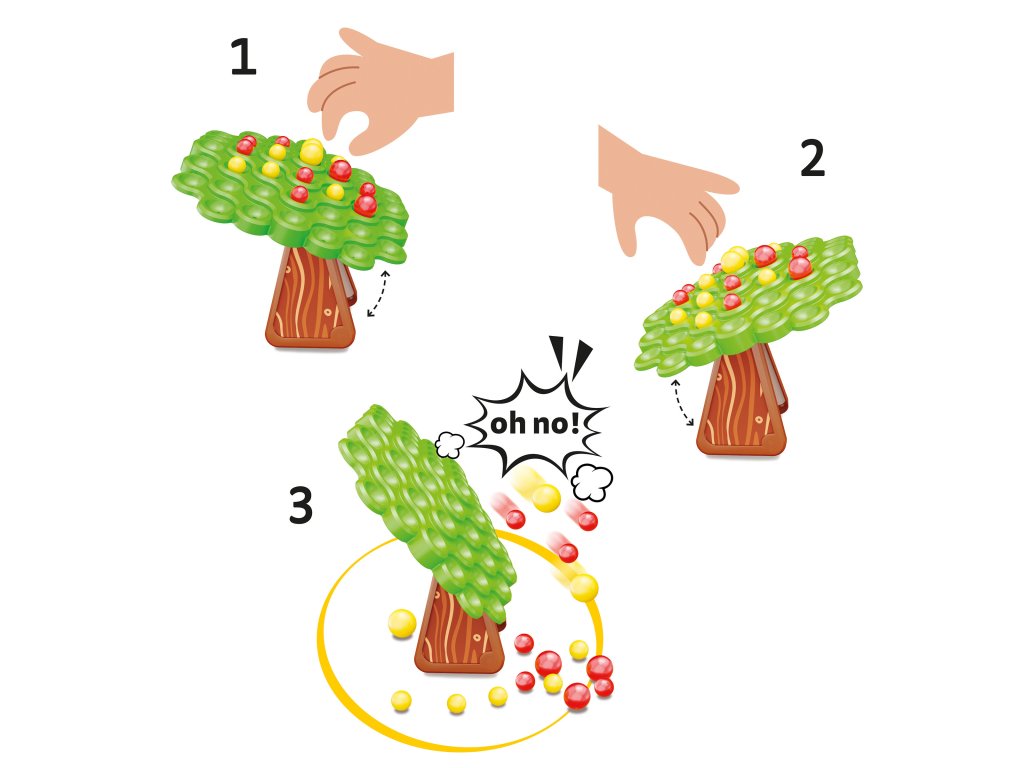 1

2

oh no!

3