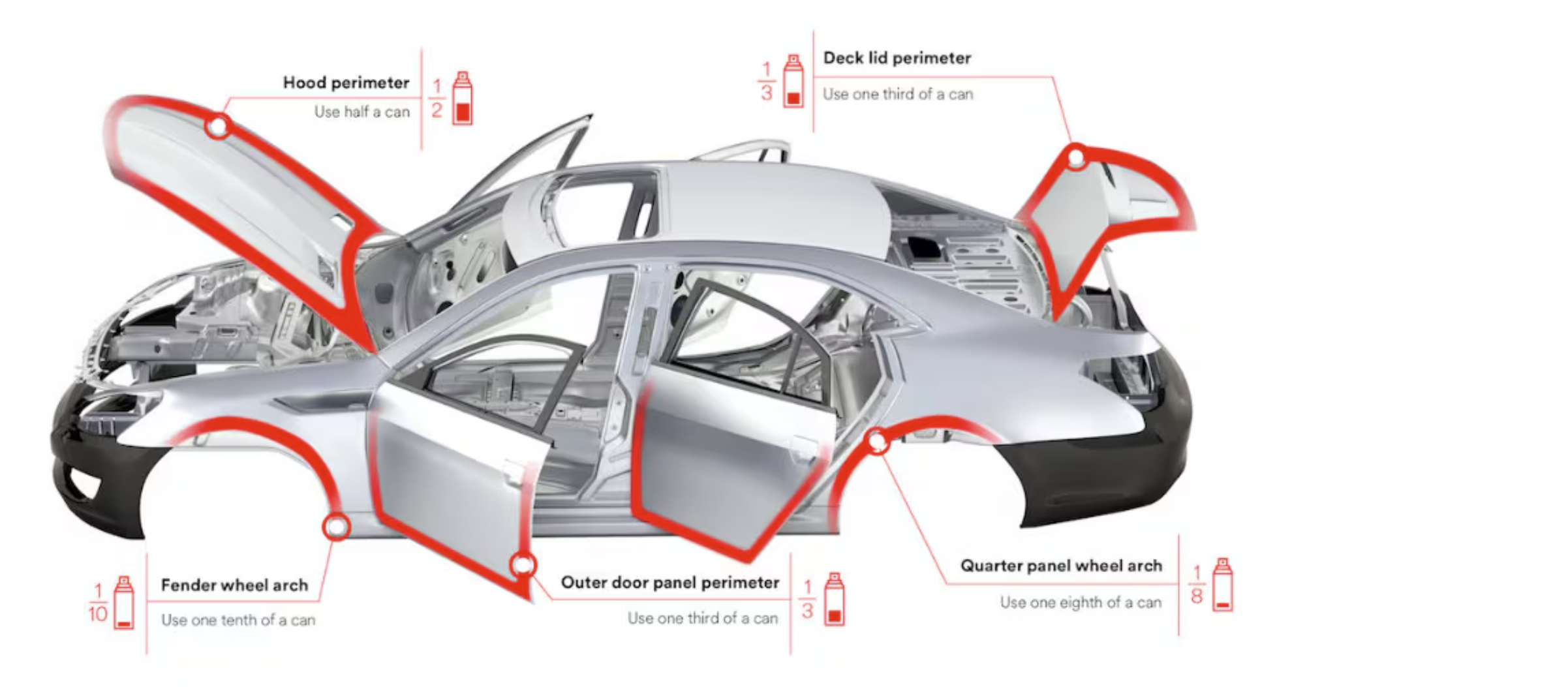 Hood perimeter
Use half a can
$\frac{1}{2}$

$\frac{1}{3}$
Deck lid perimeter
Use one third of a can

$\frac{1}{10}$
Fender wheel arch
Use one tenth of a can

Outer door panel perimeter
Use one third of a can
$\frac{1}{3}$

Quarter panel wheel arch
Use one eighth of a can
$\frac{1}{8}$