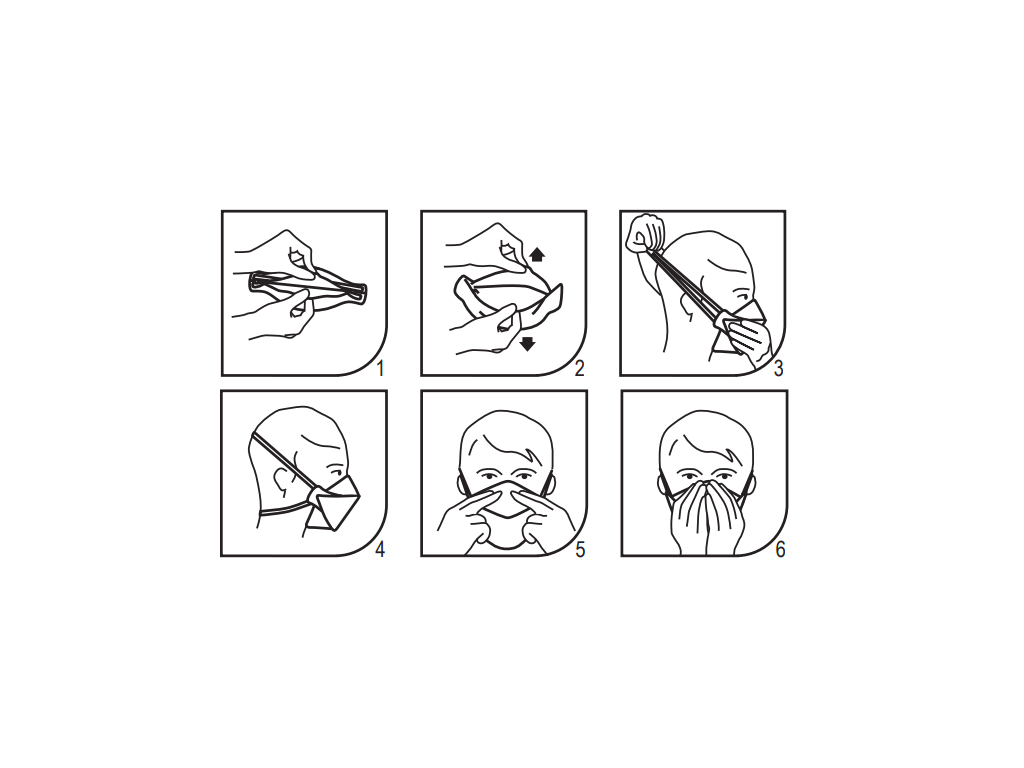 1

2

3

4

5

6