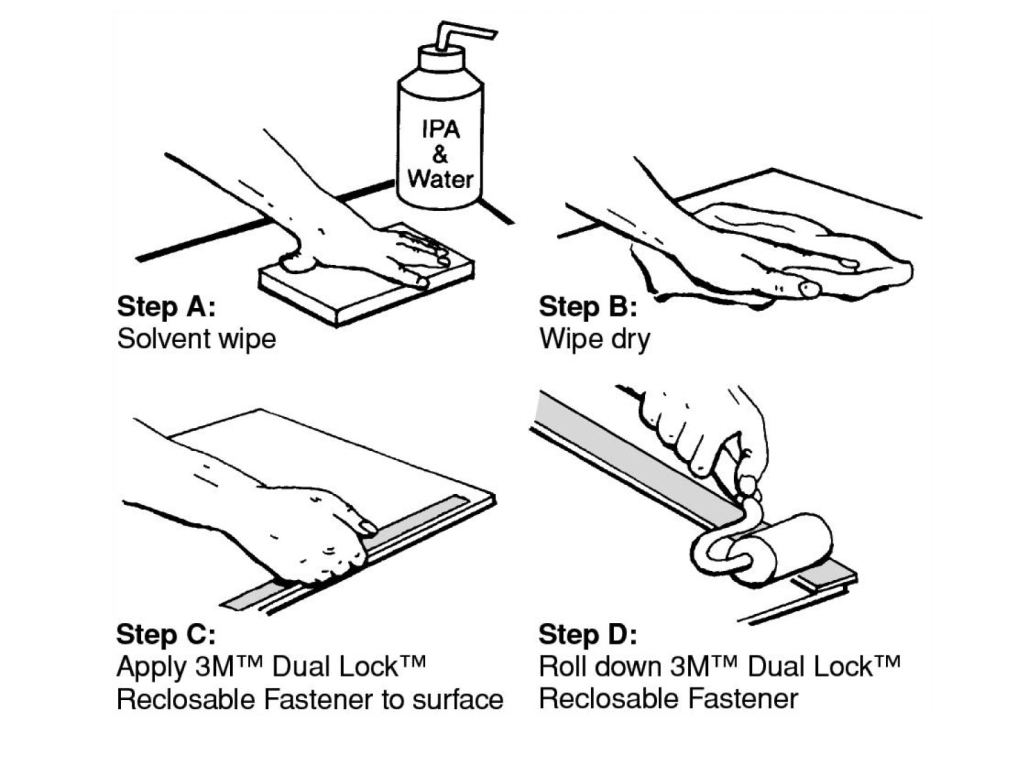 IPA
&
Water

Step A:
Solvent wipe

Step B:
Wipe dry

Step C:
Apply 3M™ Dual Lock™ Reclosable Fastener to surface

Step D:
Roll down 3M™ Dual Lock™ Reclosable Fastener