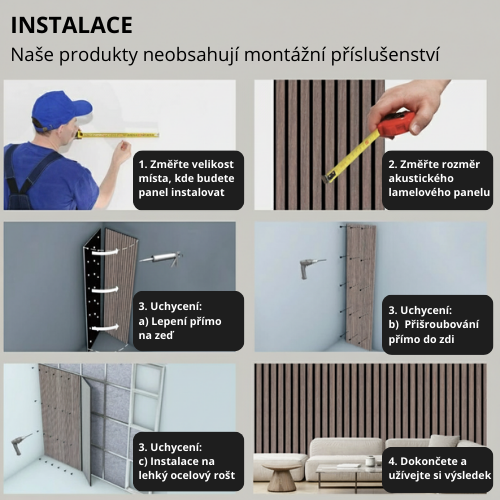 INSTALACE

Naše produkty neobsahují montážní příslušenství

1. Změřte velikost místa, kde budete panel instalovat

2. Změřte rozměr akustického lamelového panelu

3. Uchycení:
a) Lepení přímo na zeď

3. Uchycení:
b) Přišroubování přímo do zdi

3. Uchycení:
c) Instalace na lehký ocelový rošt

4. Dokončete a užívejte si výsledek