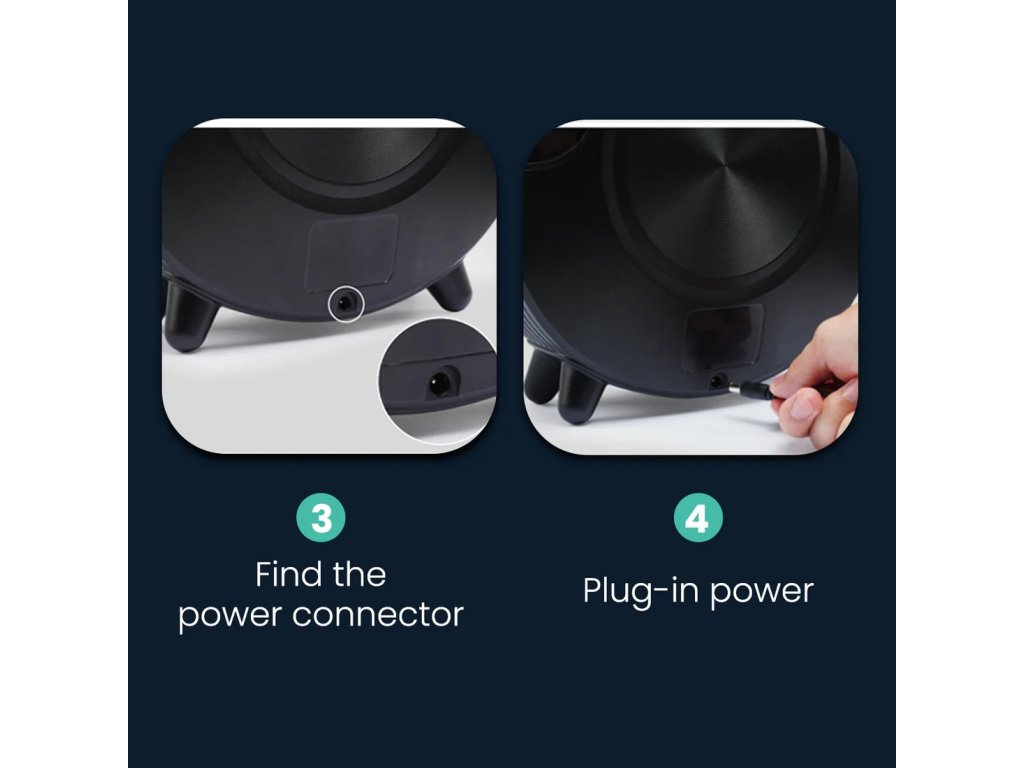 3
Find the power connector

4
Plug-in power