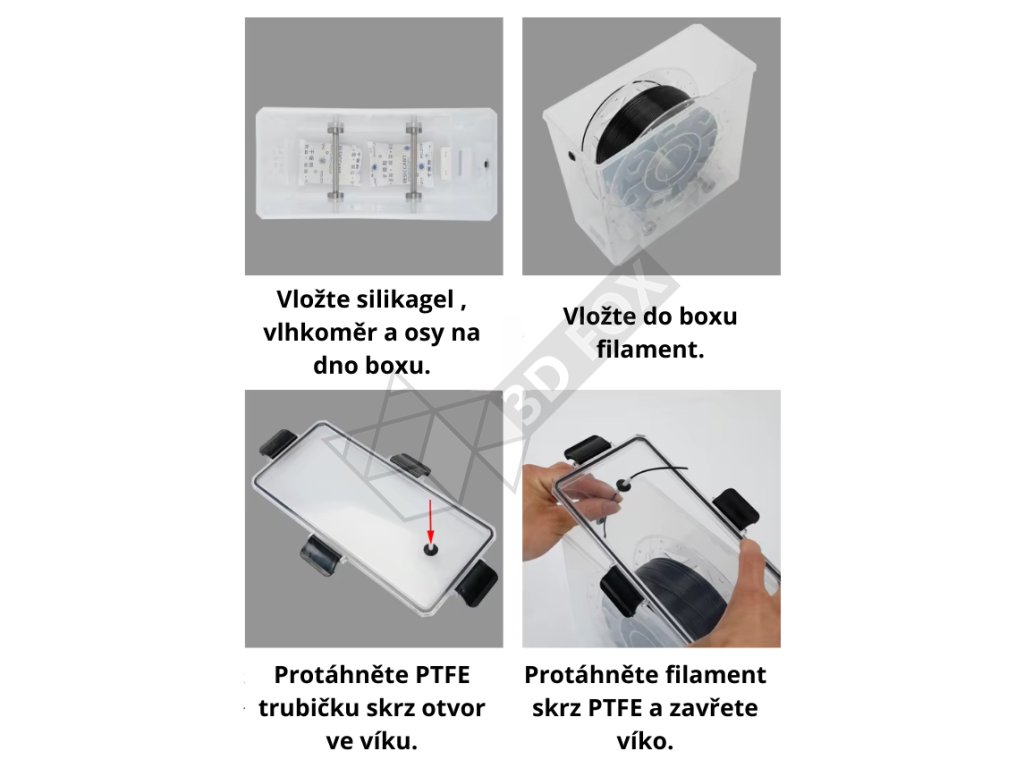 Vložte silikagel , vlhkoměr a osy na dno boxu.

Vložte do boxu filament.

3D FOX

Protáhněte PTFE trubičku skrz otvor ve víku.

Protáhněte filament skrz PTFE a zavřete víko.