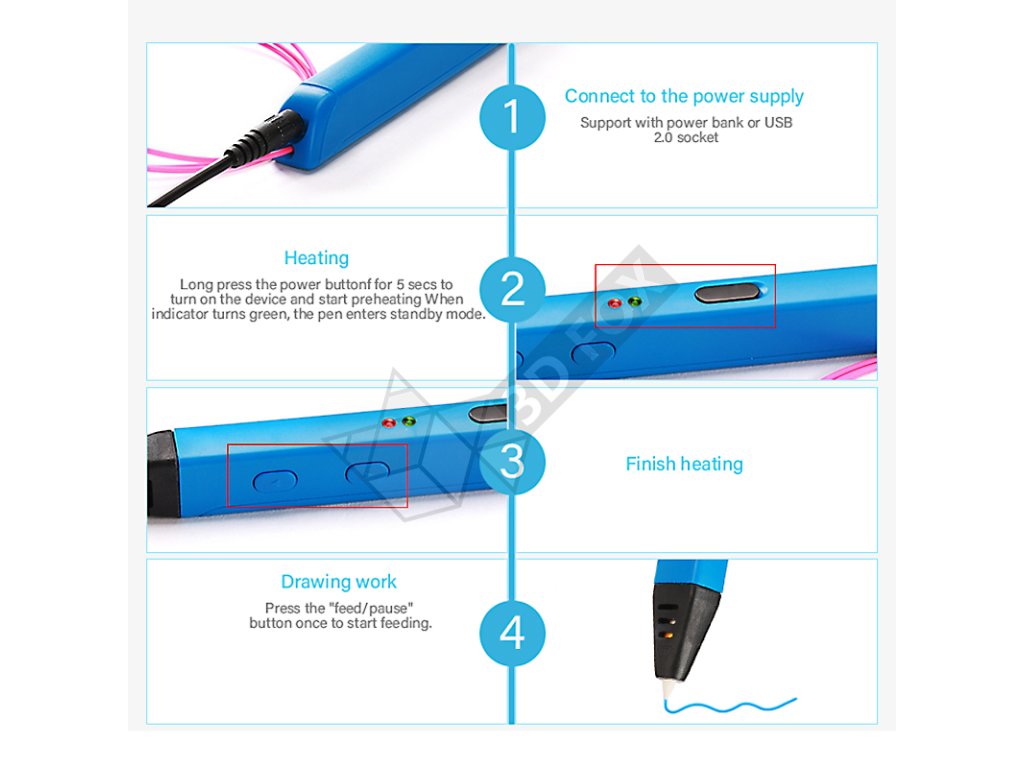 1

Connect to the power supply

Support with power bank or USB 2.0 socket

Heating

Long press the power buttonf for 5 secs to turn on the device and start preheating When indicator turns green, the pen enters standby mode.

2

3D FOX

3

Finish heating

Drawing work

Press the "feed/pause" button once to start feeding.

4