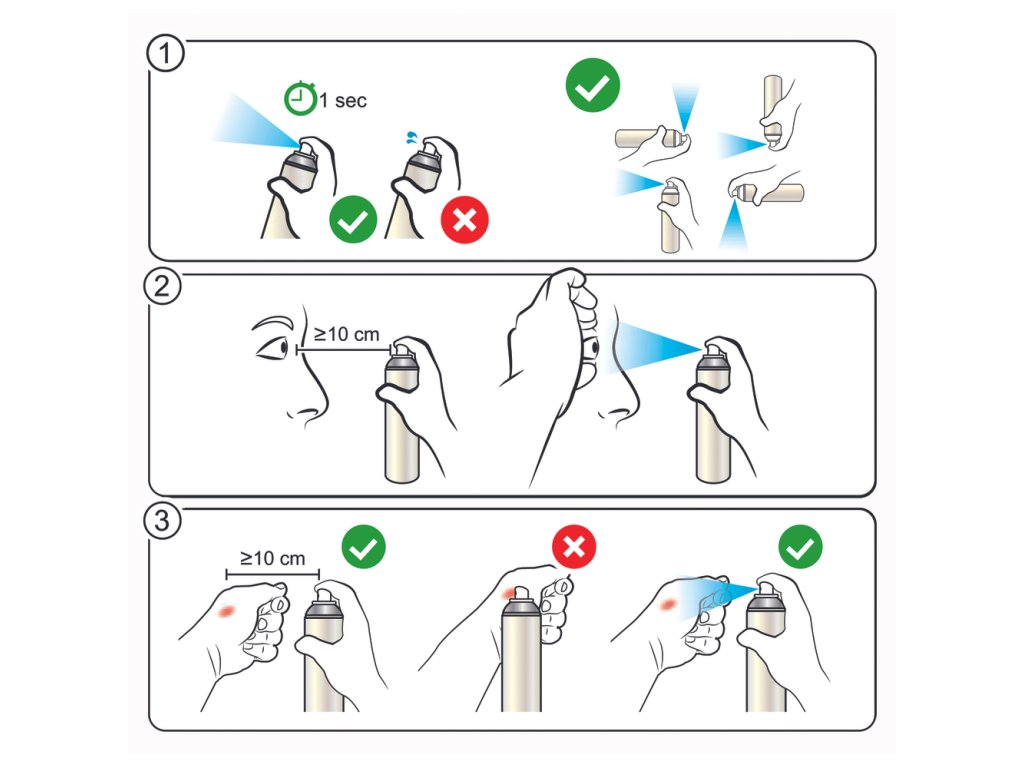 1
1 sec
2
≥10 cm
3
≥10 cm