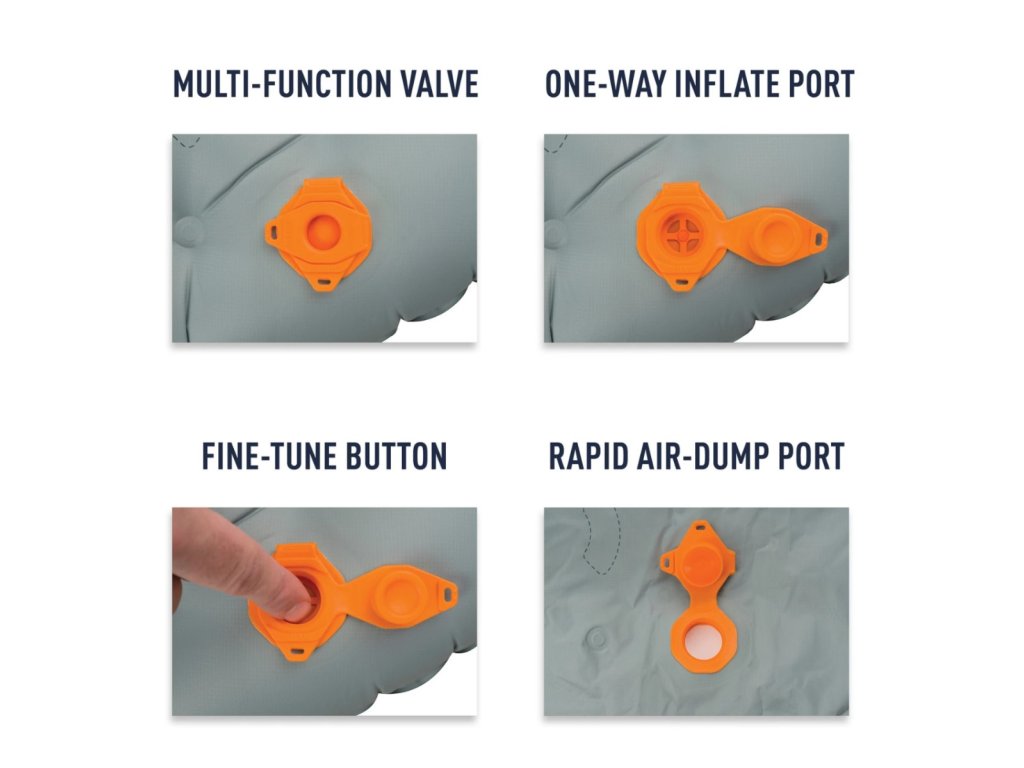 MULTI-FUNCTION VALVE

ONE-WAY INFLATE PORT

FINE-TUNE BUTTON

RAPID AIR-DUMP PORT