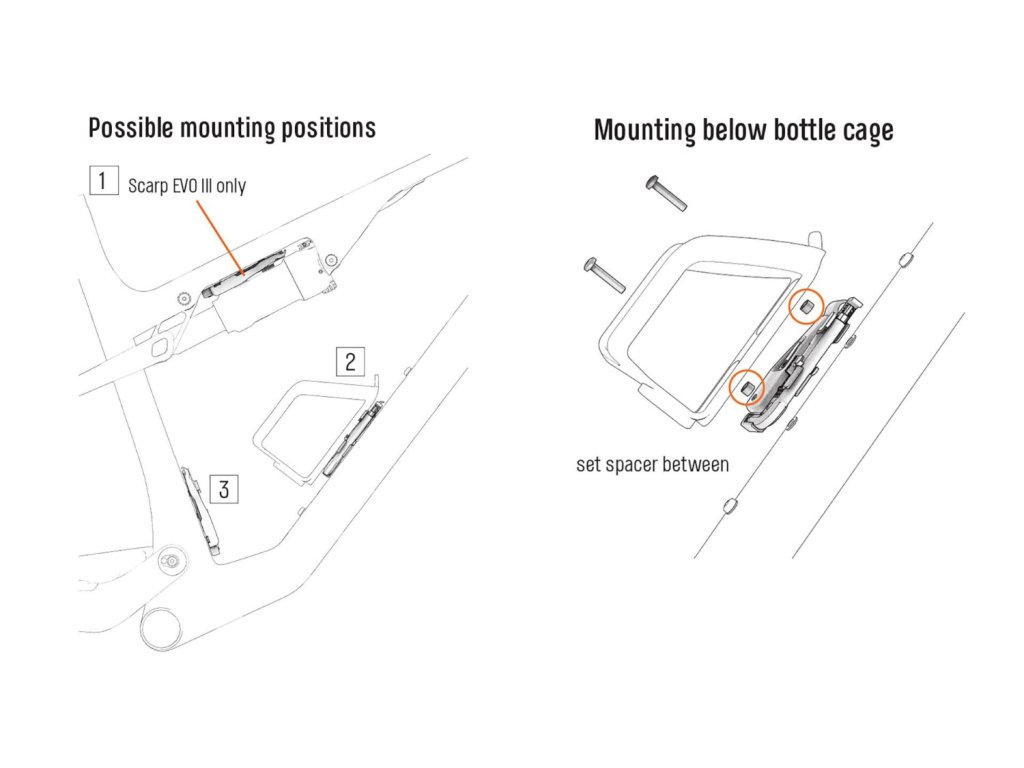 Possible mounting positions

1 Scarp EVO III only

2

3

Mounting below bottle cage

set spacer between