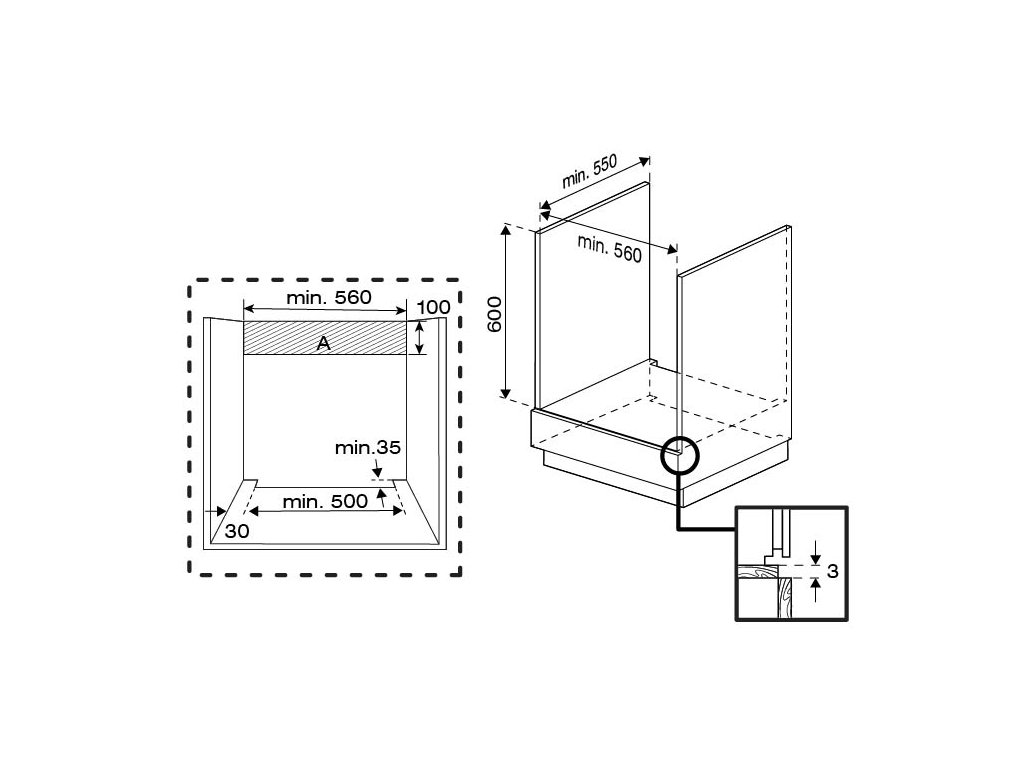 min. 560
100
A
min.35
min. 500
30
min. 550
min. 560
600
3