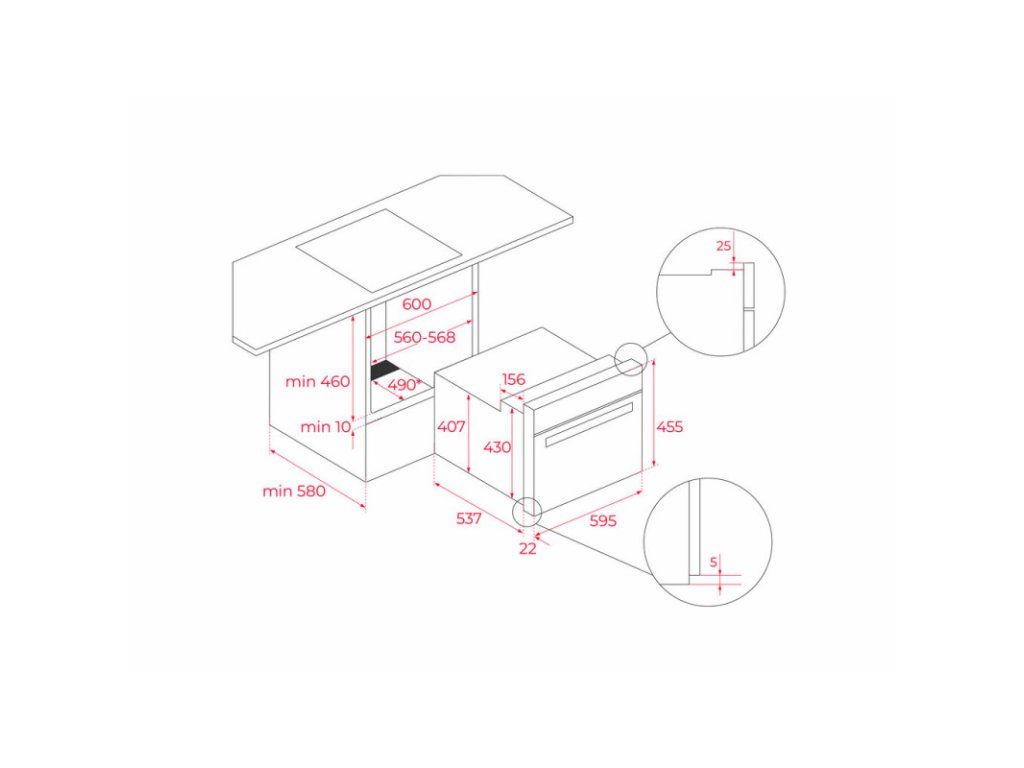 600
560-568
min 460
490*
min 10
min 580
156
407
430
455
537
595
22
25
5