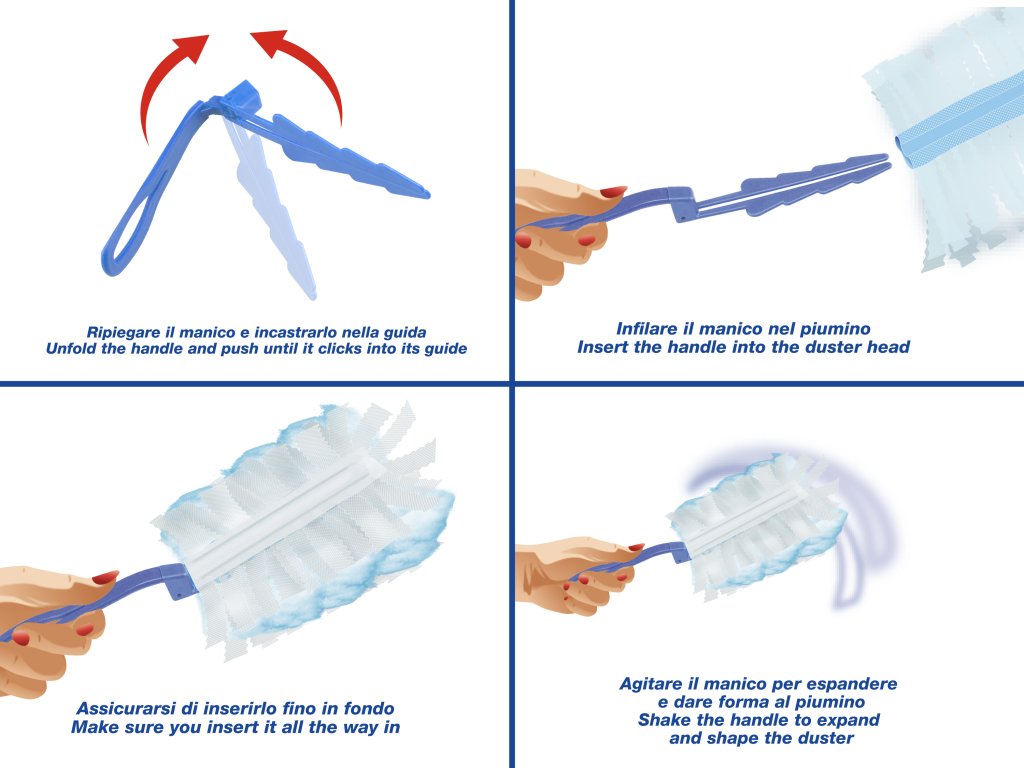 Ripiegare il manico e incastrarlo nella guida
Unfold the handle and push until it clicks into its guide

Infilare il manico nel piumino
Insert the handle into the duster head

Assicurarsi di inserirlo fino in fondo
Make sure you insert it all the way in

Agitare il manico per espandere e dare forma al piumino
Shake the handle to expand and shape the duster