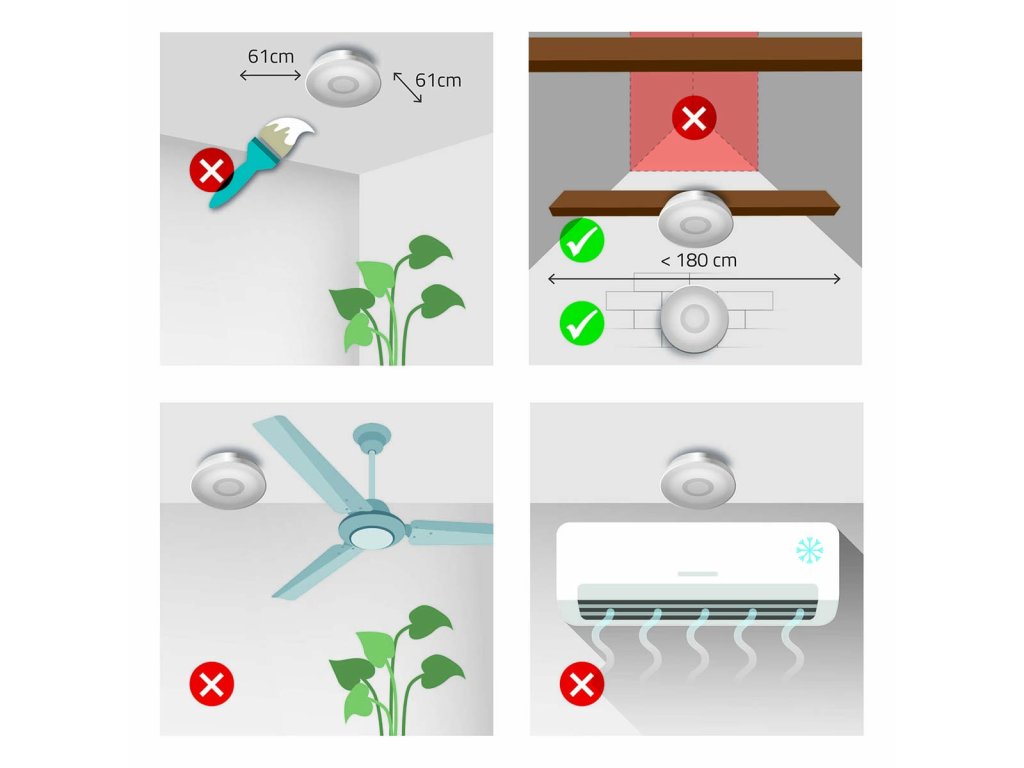 61cm
61cm

< 180 cm