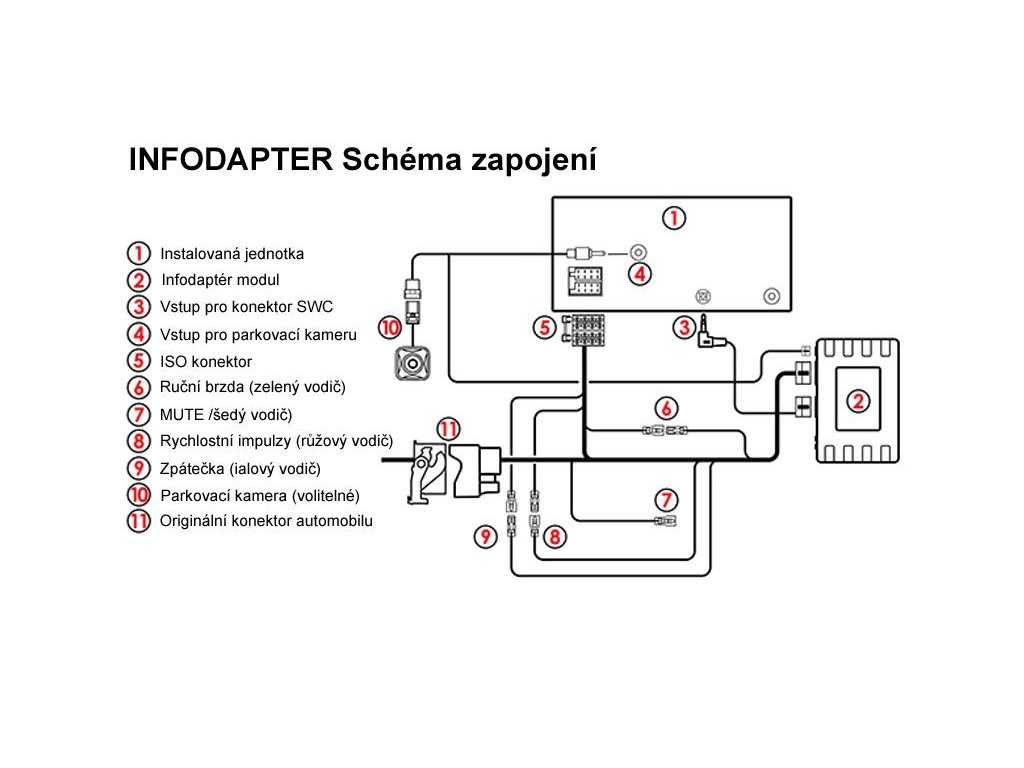 INFODAPTER Schéma zapojení

1 Instalovaná jednotka
2 Infodaptér modul
3 Vstup pro konektor SWC
4 Vstup pro parkovací kameru
5 ISO konektor
6 Ruční brzda (zelený vodič)
7 MUTE /šedý vodič)
8 Rychlostní impulzy (růžový vodič)
9 Zpátečka (ialový vodič)
10 Parkovací kamera (volitelné)
11 Originální konektor automobilu

1
4
10
5
3
2
6
11
7
9
8