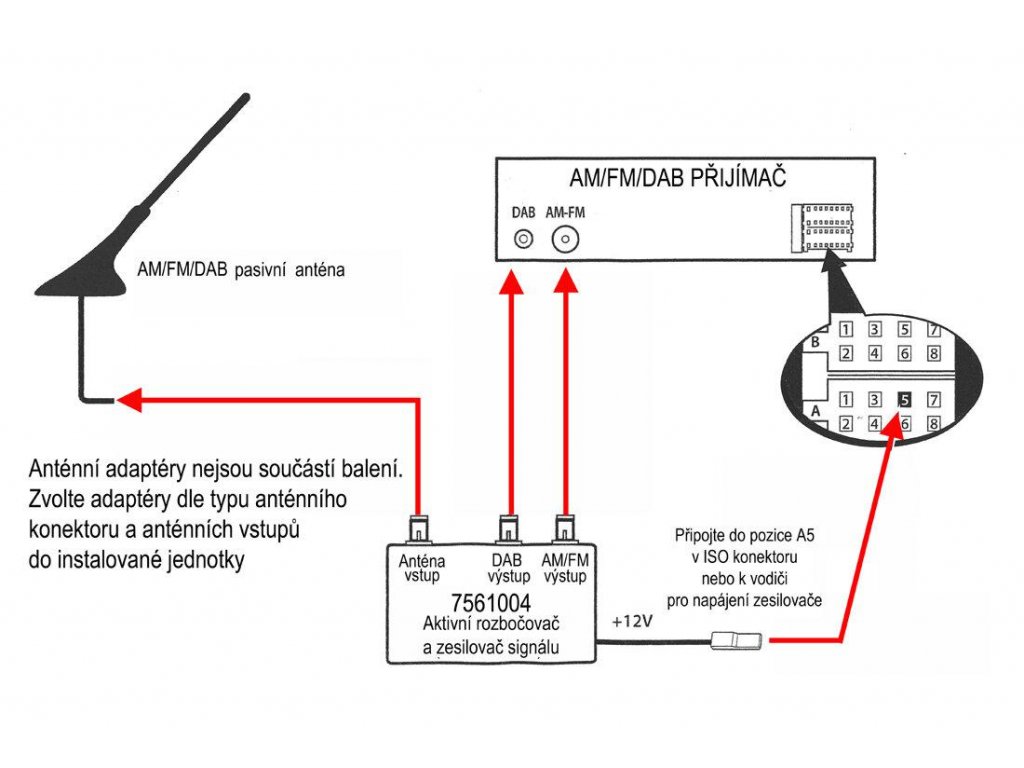 AM/FM/DAB PŘIJÍMAČ

DAB AM-FM

AM/FM/DAB pasivní anténa

B
1 3 5 7
2 4 6 8

A
1 3 5 7
2 4 6 8

Anténní adaptéry nejsou součástí balení. Zvolte adaptéry dle typu anténního konektoru a anténních vstupů do instalované jednotky

Anténa vstup

DAB výstup

AM/FM výstup

7561004
Aktivní rozbočovač a zesilovač signálu

+12V

Připojte do pozice A5 v ISO konektoru nebo k vodiči pro napájení zesilovače