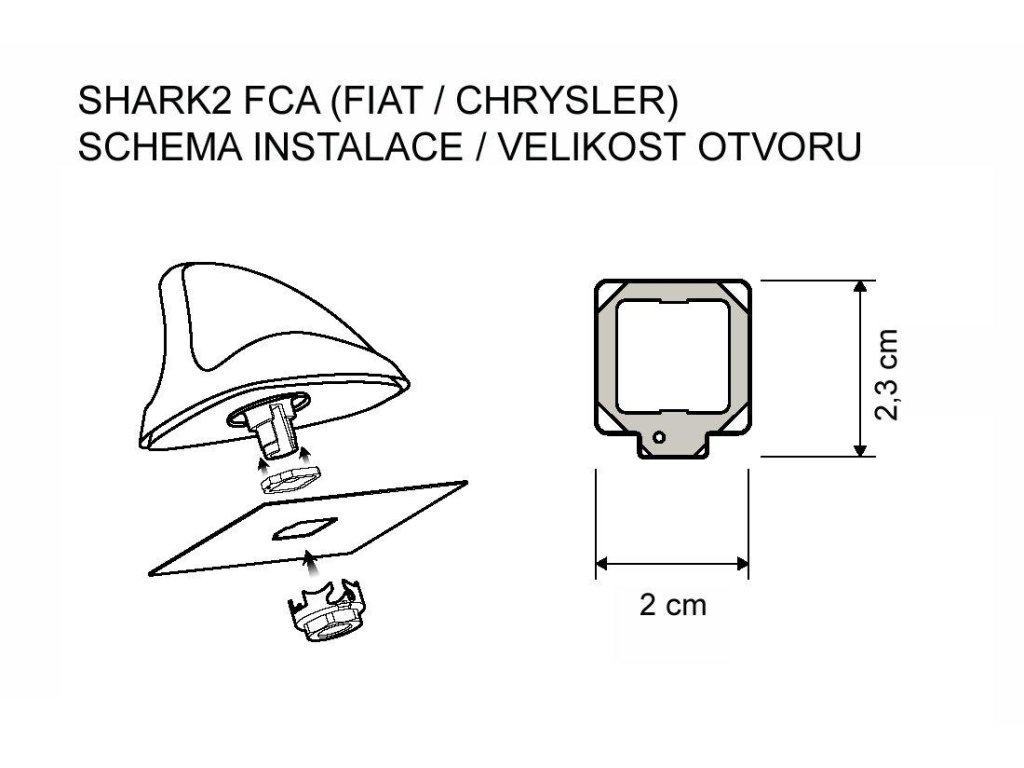 SHARK2 FCA (FIAT / CHRYSLER)
SCHEMA INSTALACE / VELIKOST OTVORU

2,3 cm

2 cm