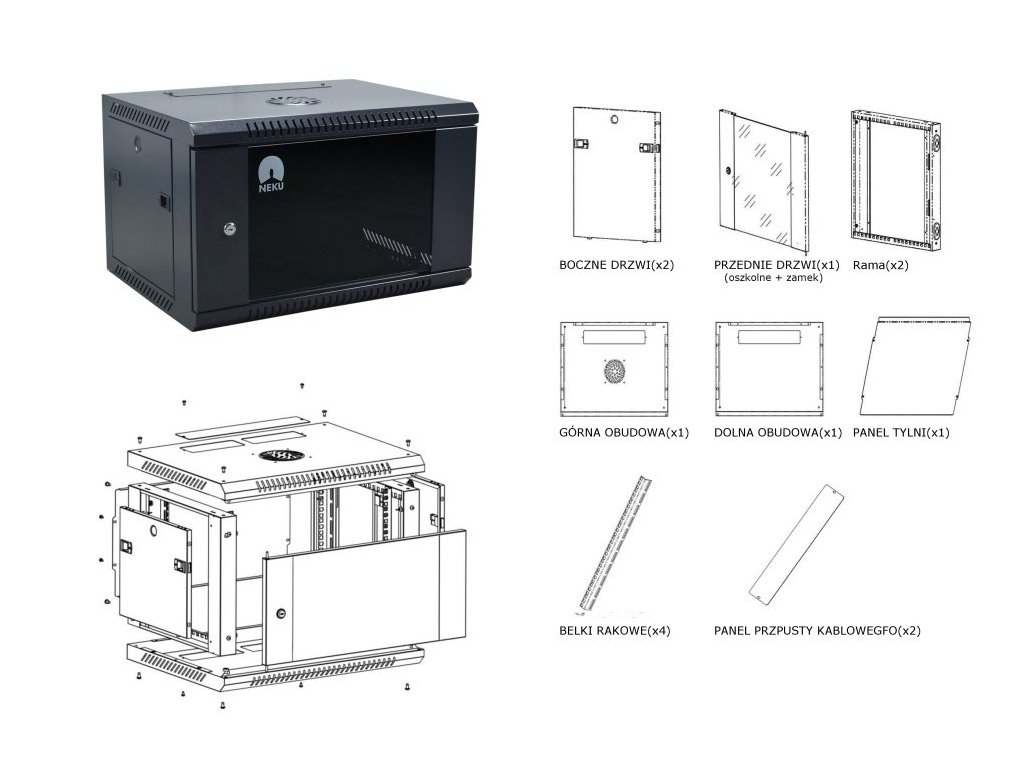 NEKU

BOCZNE DRZWI(x2)

PRZEDNIE DRZWI(x1)
(oszkolne + zamek)

Rama(x2)

GÓRNA OBUDOWA(x1)

DOLNA OBUDOWA(x1)

PANEL TYLNI(x1)

BELKI RAKOWE(x4)

PANEL PRZPUSTY KABLOWEGFO(x2)