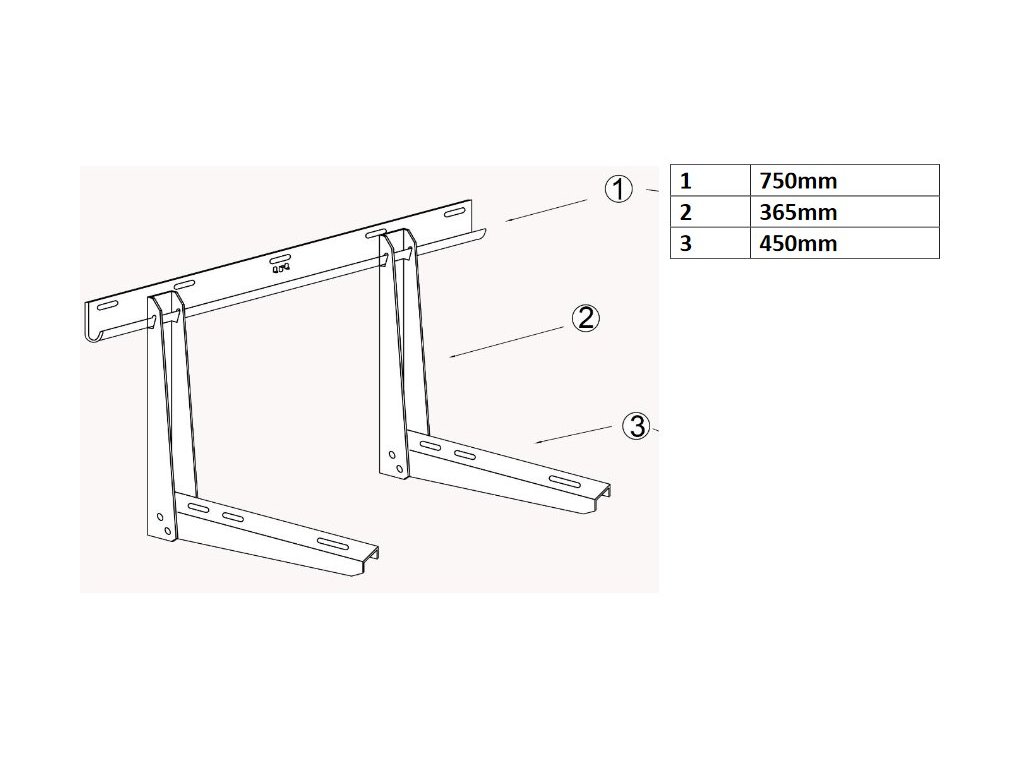 ①
②
③

| 1 | 750mm |
|---|---|
| 2 | 365mm |
| 3 | 450mm |