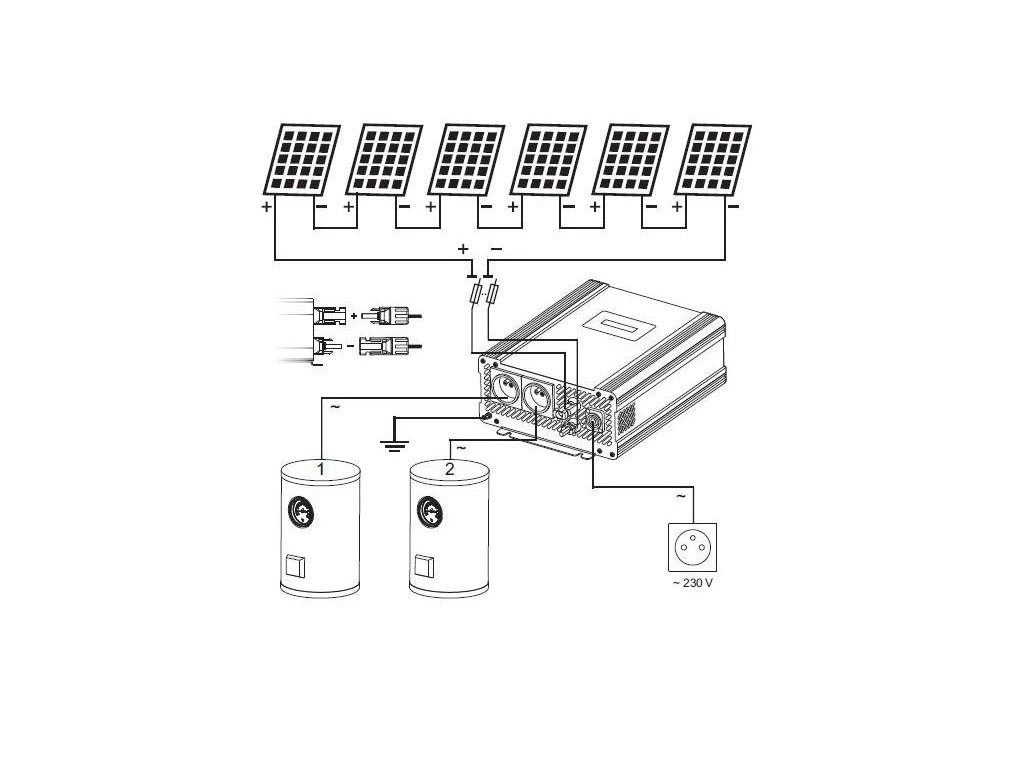 + − + − + − + − + − + −

+ −

+
−

~

~

1

2

~

~ 230 V