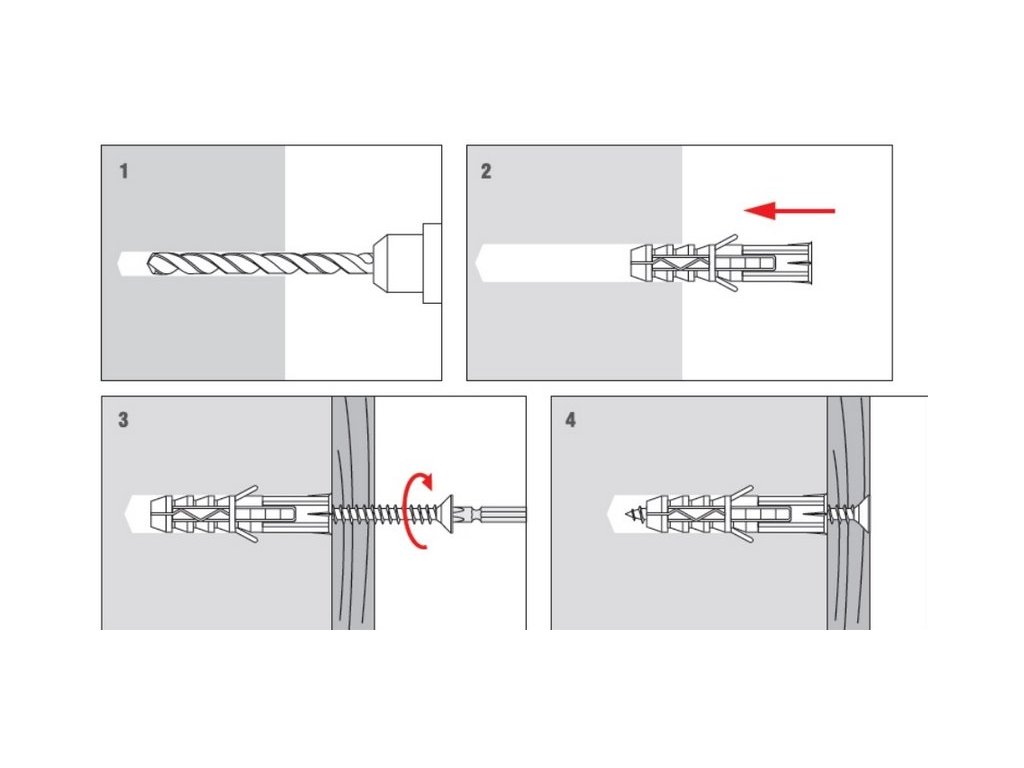 1

2

3

4