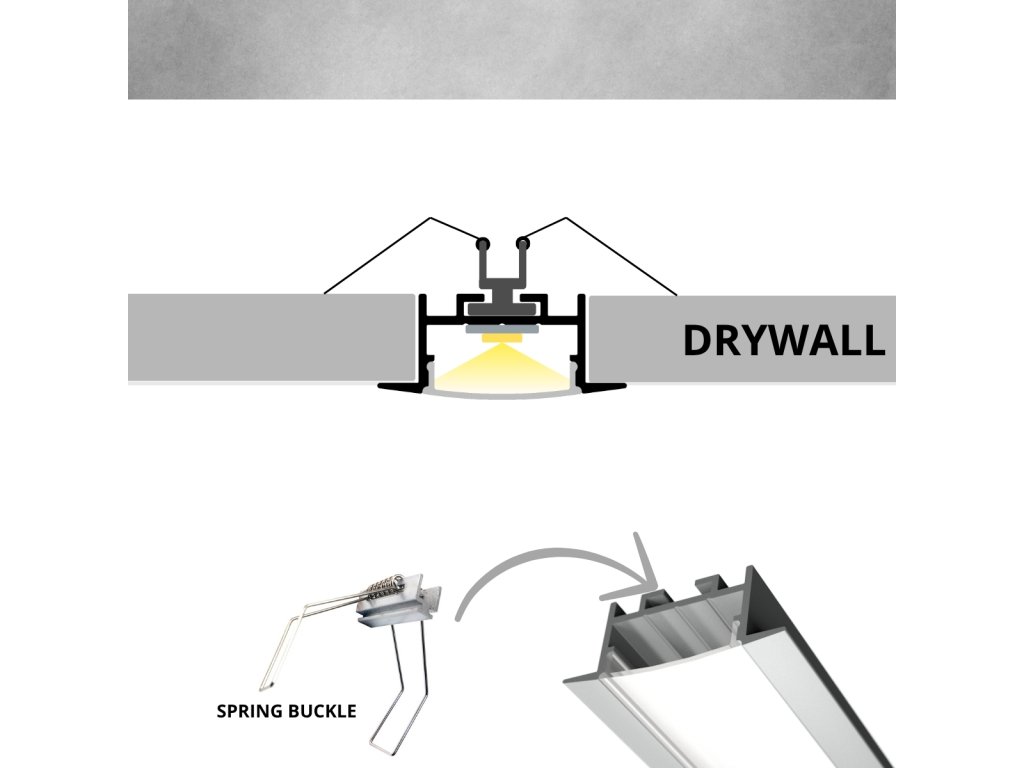 DRYWALL

SPRING BUCKLE