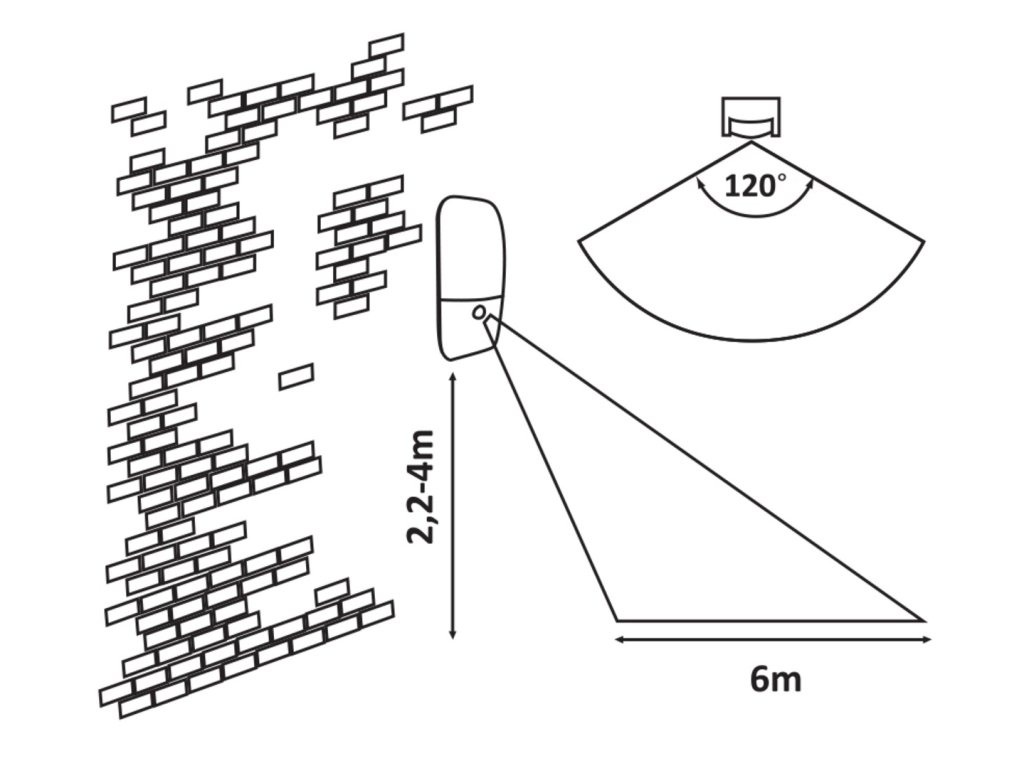 120°

2,2-4m

6m