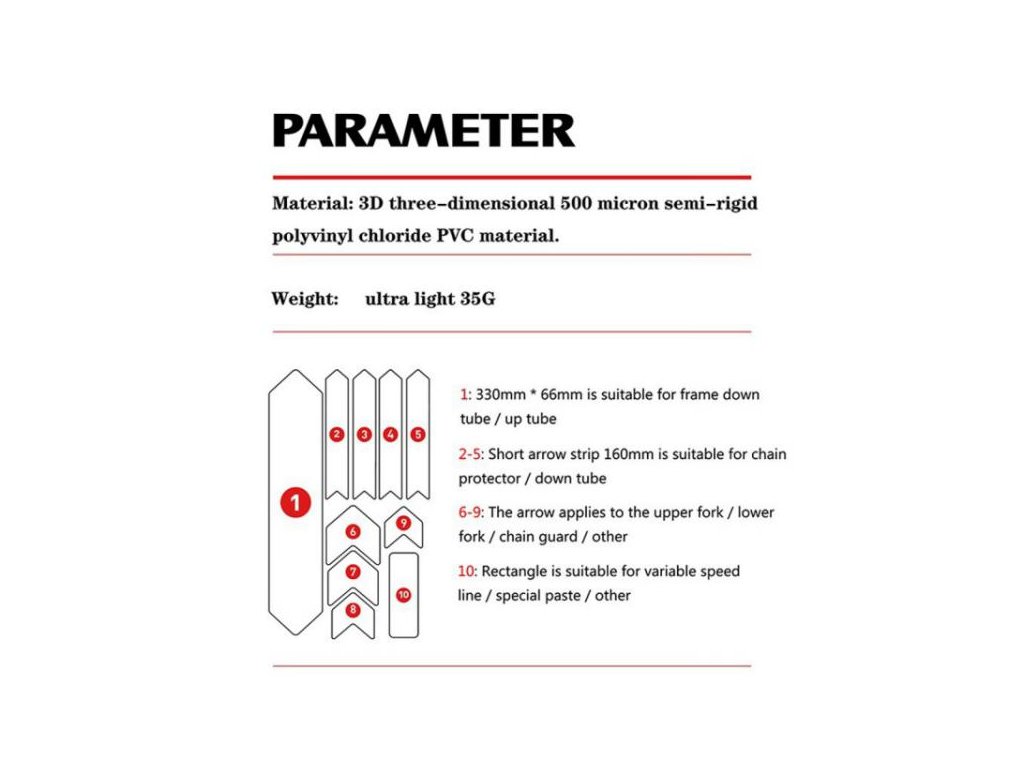 PARAMETER

Material: 3D three-dimensional 500 micron semi-rigid polyvinyl chloride PVC material.

Weight: ultra light 35G

1
2
3
4
5
6
7
8
9
10

1: 330mm * 66mm is suitable for frame down tube / up tube

2-5: Short arrow strip 160mm is suitable for chain protector / down tube

6-9: The arrow applies to the upper fork / lower fork / chain guard / other

10: Rectangle is suitable for variable speed line / special paste / other